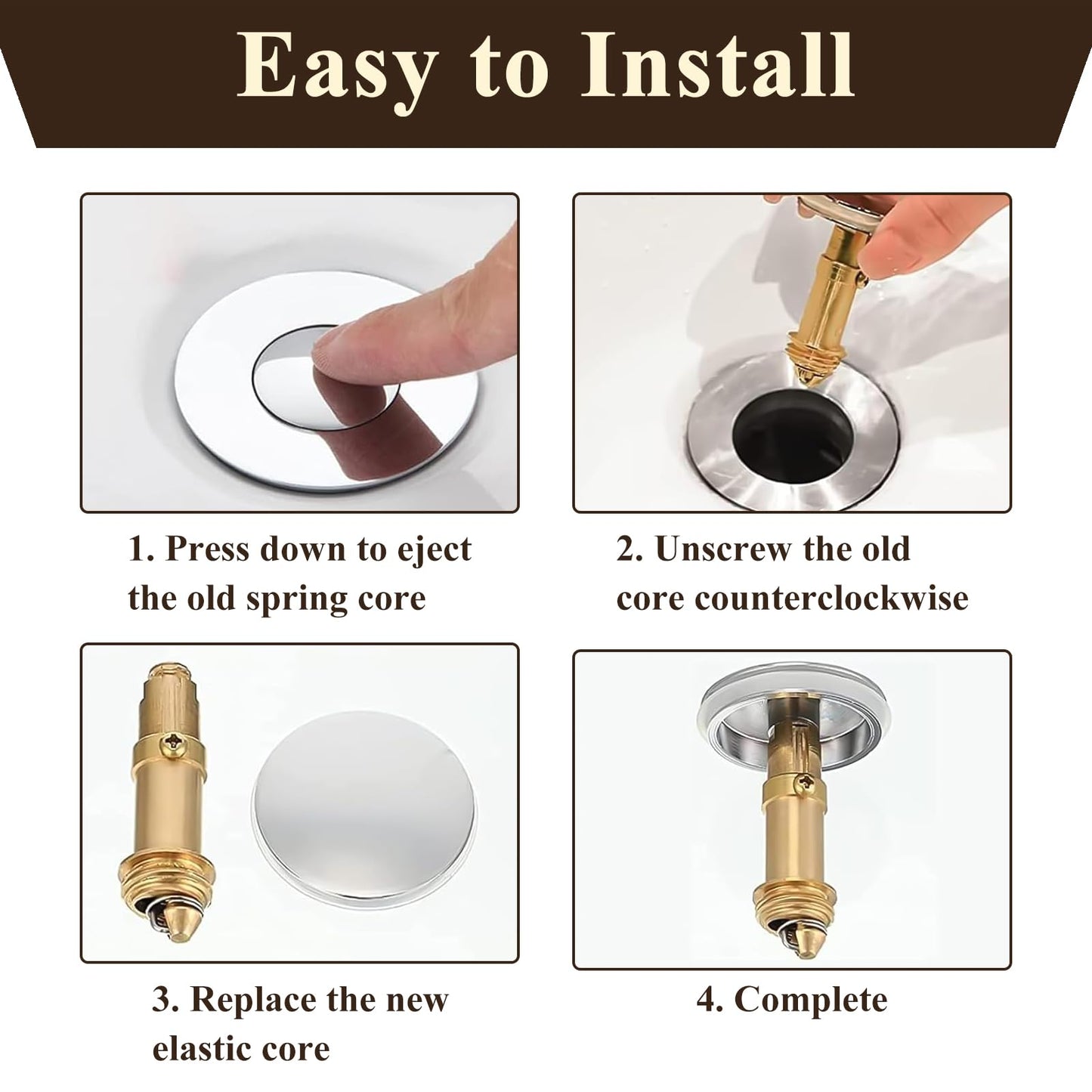 Easy to Install

1. Press down to eject the old spring core

2. Unscrew the old core counterclockwise

3. Replace the new elastic core

4. Complete