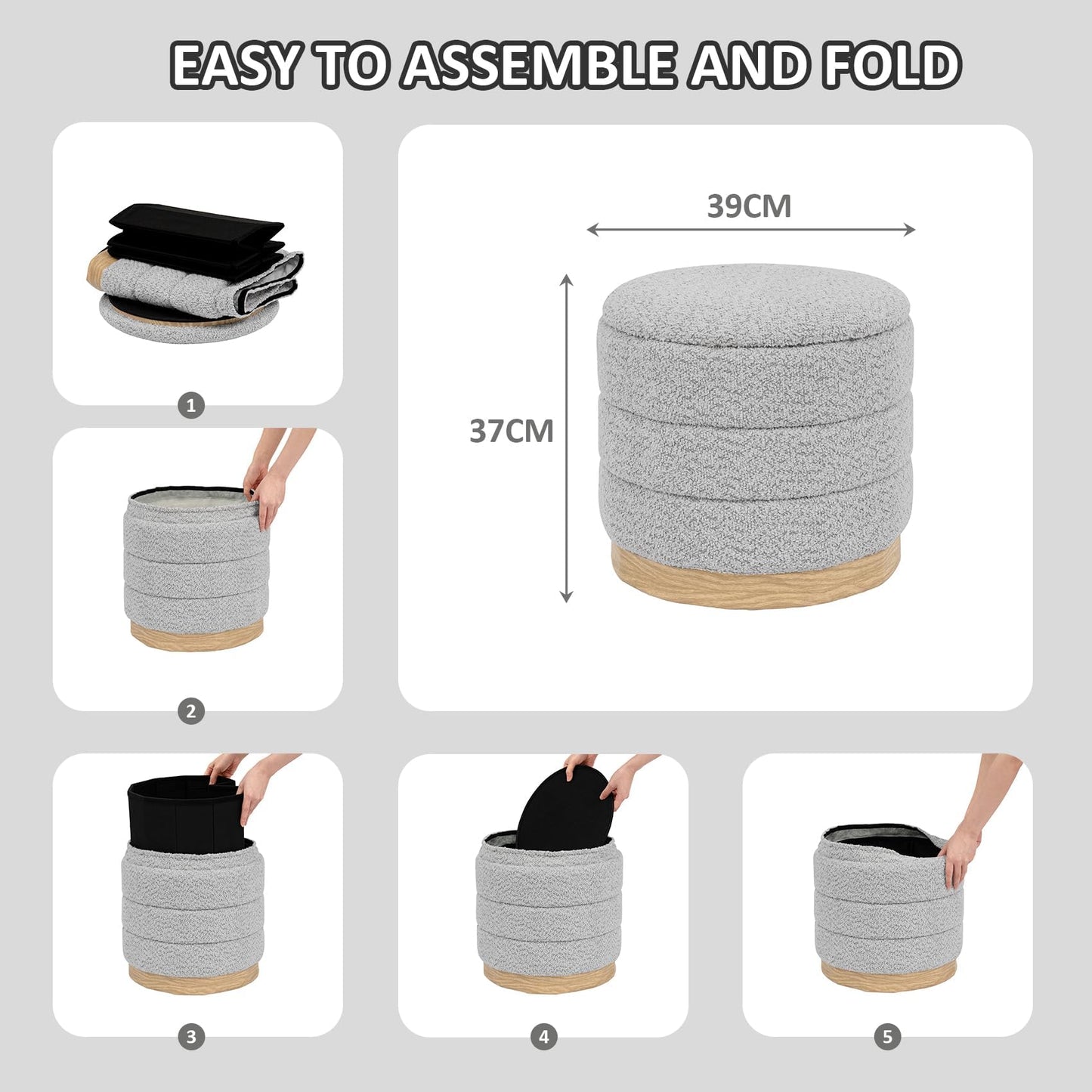 EASY TO ASSEMBLE AND FOLD

1

39CM

37CM

2

3

4

5