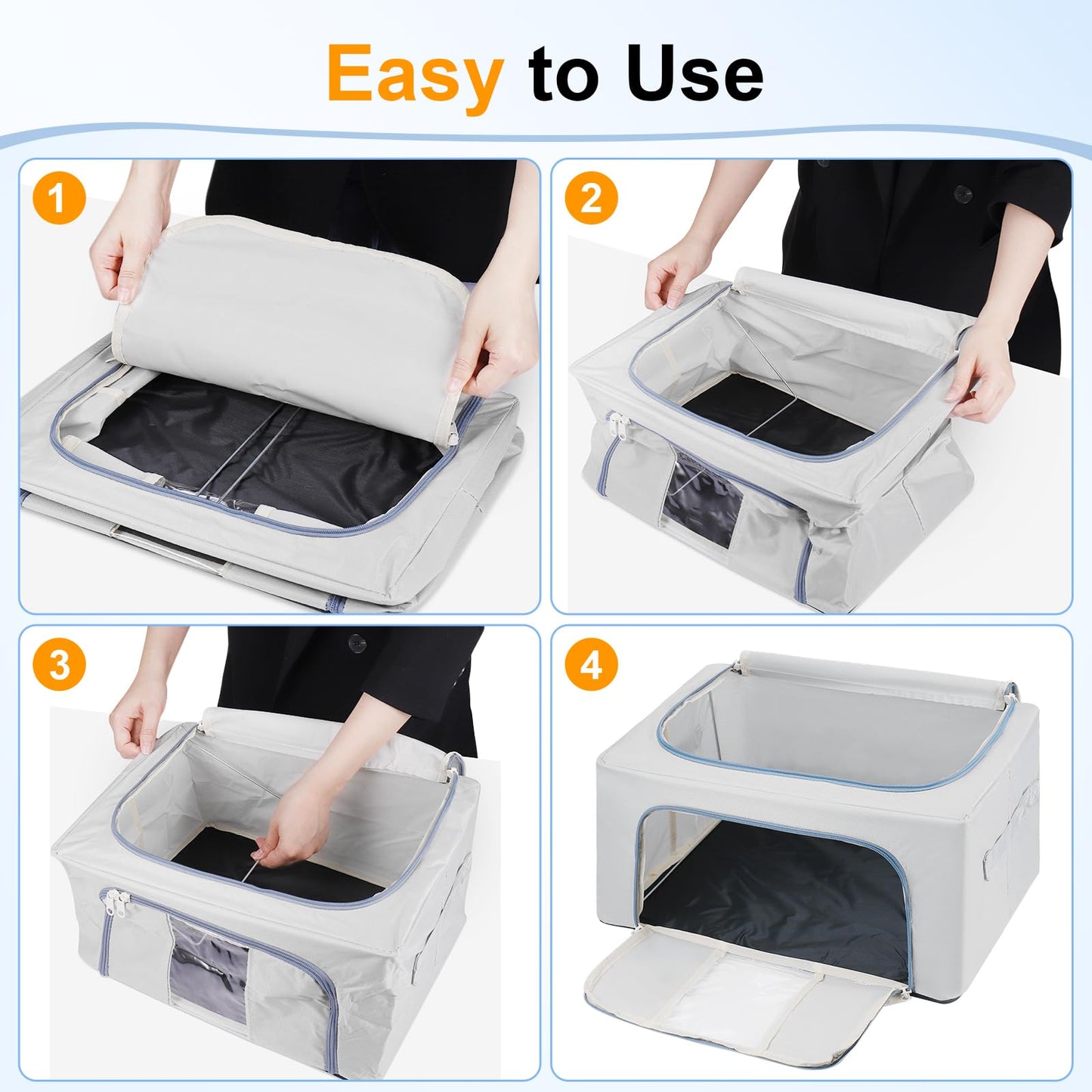 Easy to Use

1

2

3

4