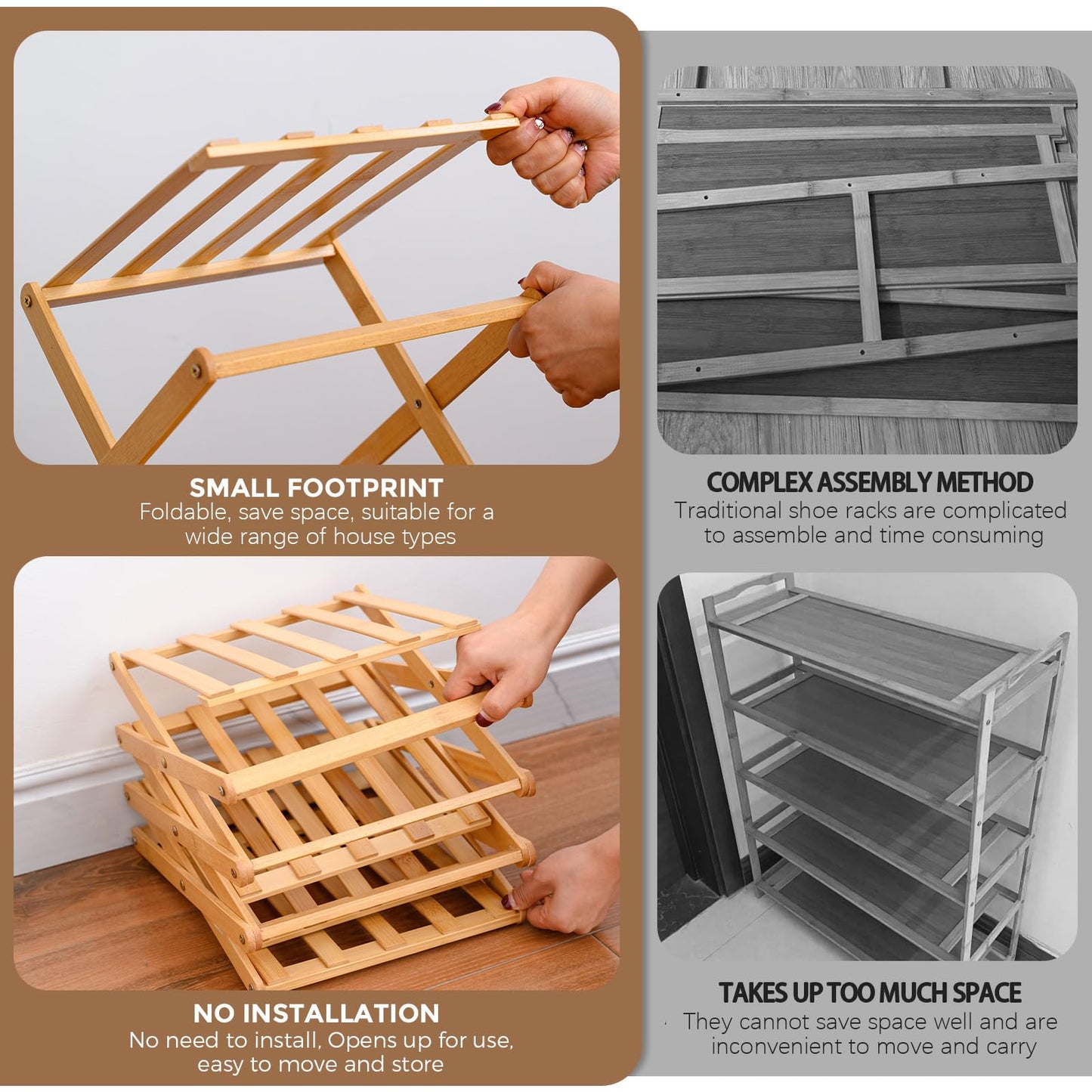 SMALL FOOTPRINT
Foldable, save space, suitable for a wide range of house types

NO INSTALLATION
No need to install, Opens up for use, easy to move and store

COMPLEX ASSEMBLY METHOD
Traditional shoe racks are complicated to assemble and time consuming

TAKES UP TOO MUCH SPACE
They cannot save space well and are inconvenient to move and carry