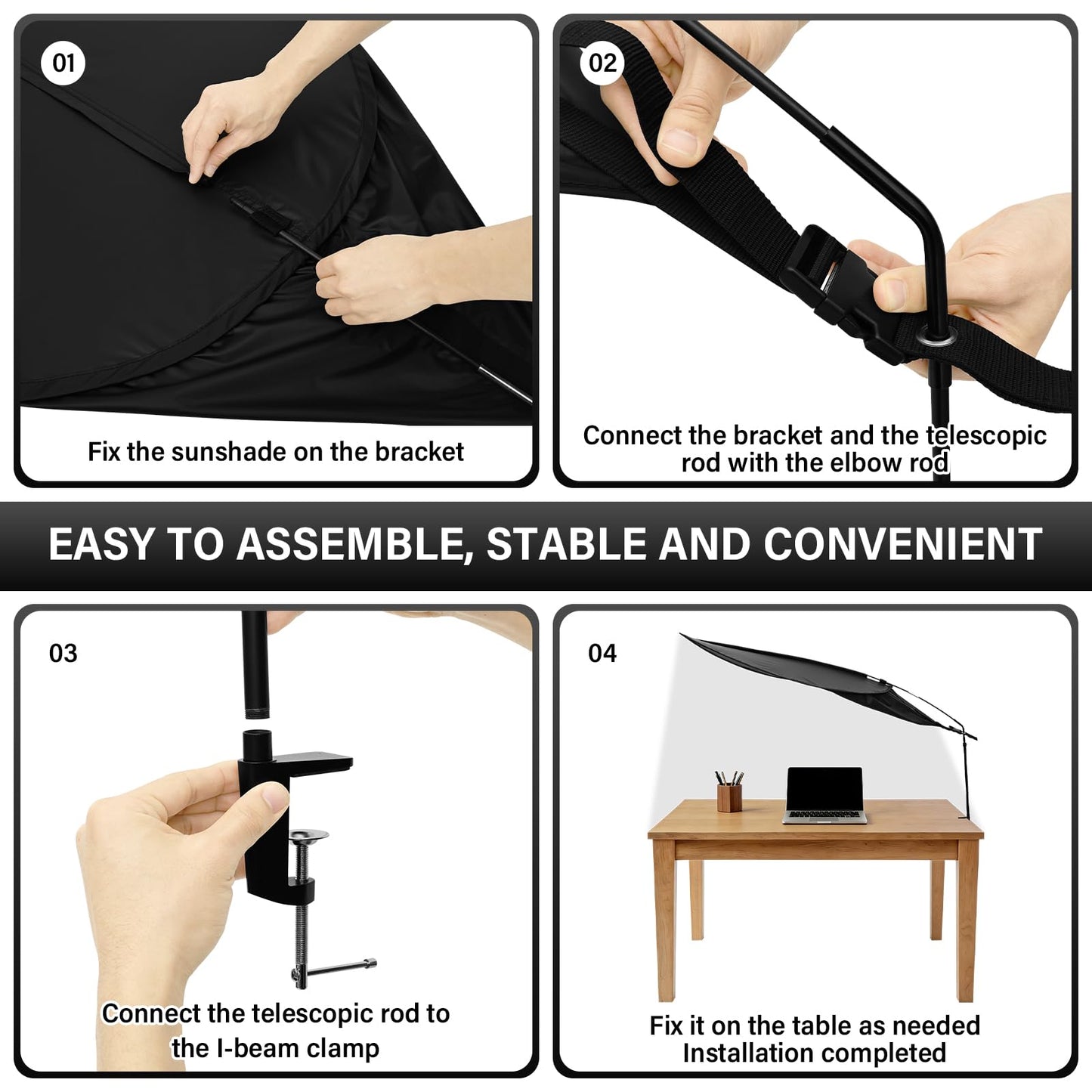 01

Fix the sunshade on the bracket

02

Connect the bracket and the telescopic rod with the elbow rod

EASY TO ASSEMBLE, STABLE AND CONVENIENT

03

Connect the telescopic rod to the I-beam clamp

04

Fix it on the table as needed
Installation completed