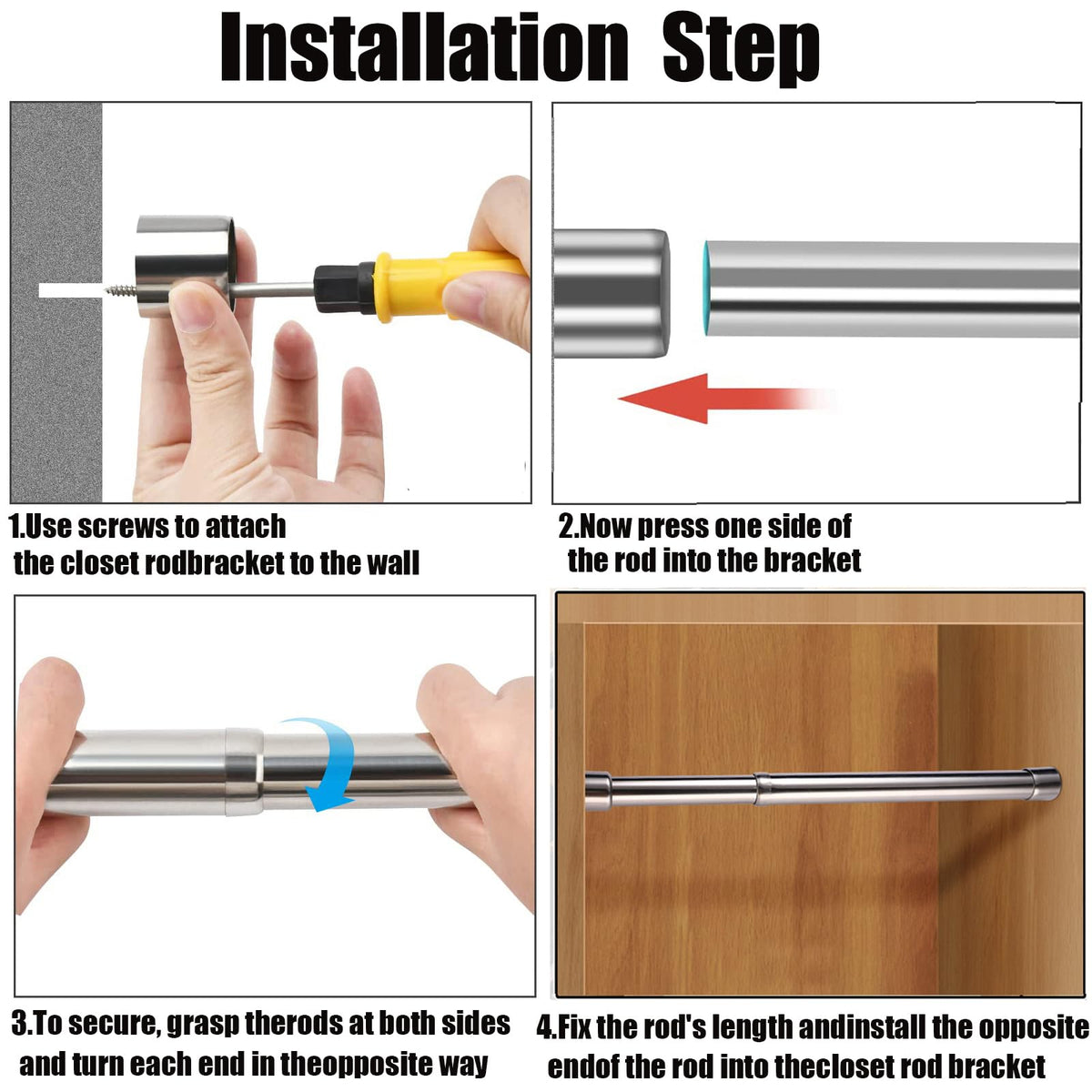 Installation Step

1.Use screws to attach the closet rodbracket to the wall

2.Now press one side of the rod into the bracket

3.To secure, grasp therods at both sides and turn each end in theopposite way

4.Fix the rod's length andinstall the opposite endof the rod into thecloset rod bracket