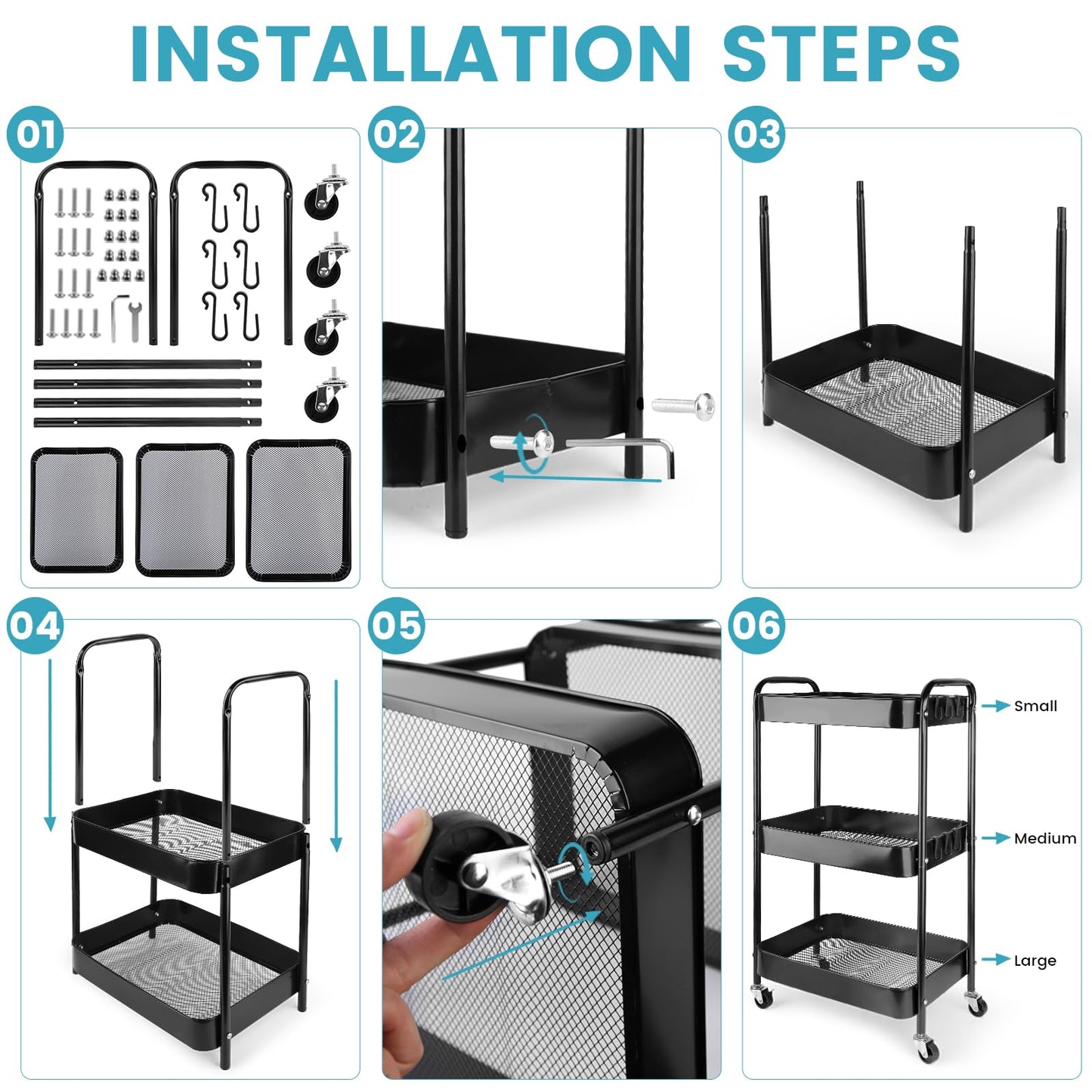 INSTALLATION STEPS

01

02

03

04

05

06

Small

Medium

Large