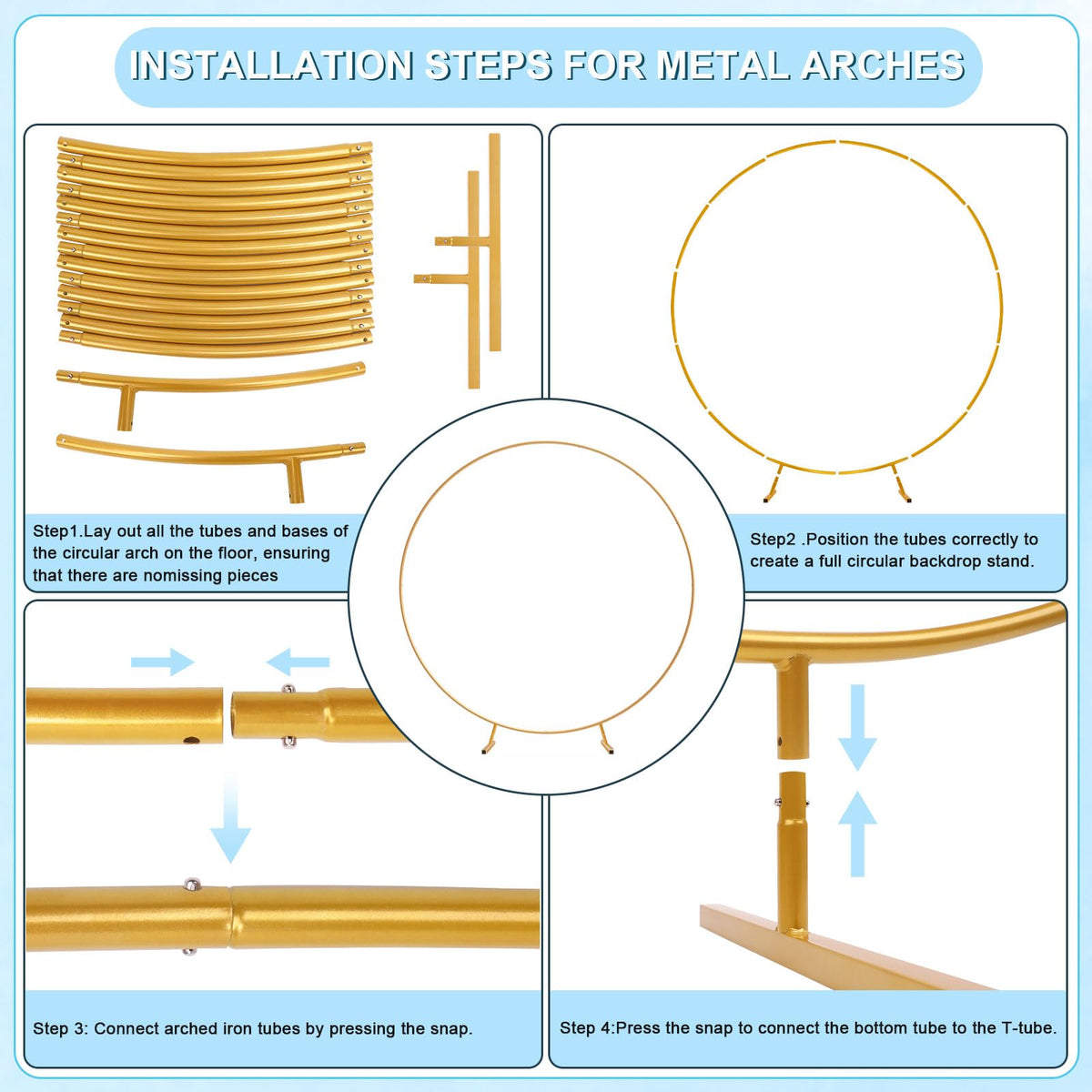 INSTALLATION STEPS FOR METAL ARCHES

Step1.Lay out all the tubes and bases of the circular arch on the floor, ensuring that there are nomissing pieces

Step2 .Position the tubes correctly to create a full circular backdrop stand.

Step 3: Connect arched iron tubes by pressing the snap.

Step 4:Press the snap to connect the bottom tube to the T-tube.