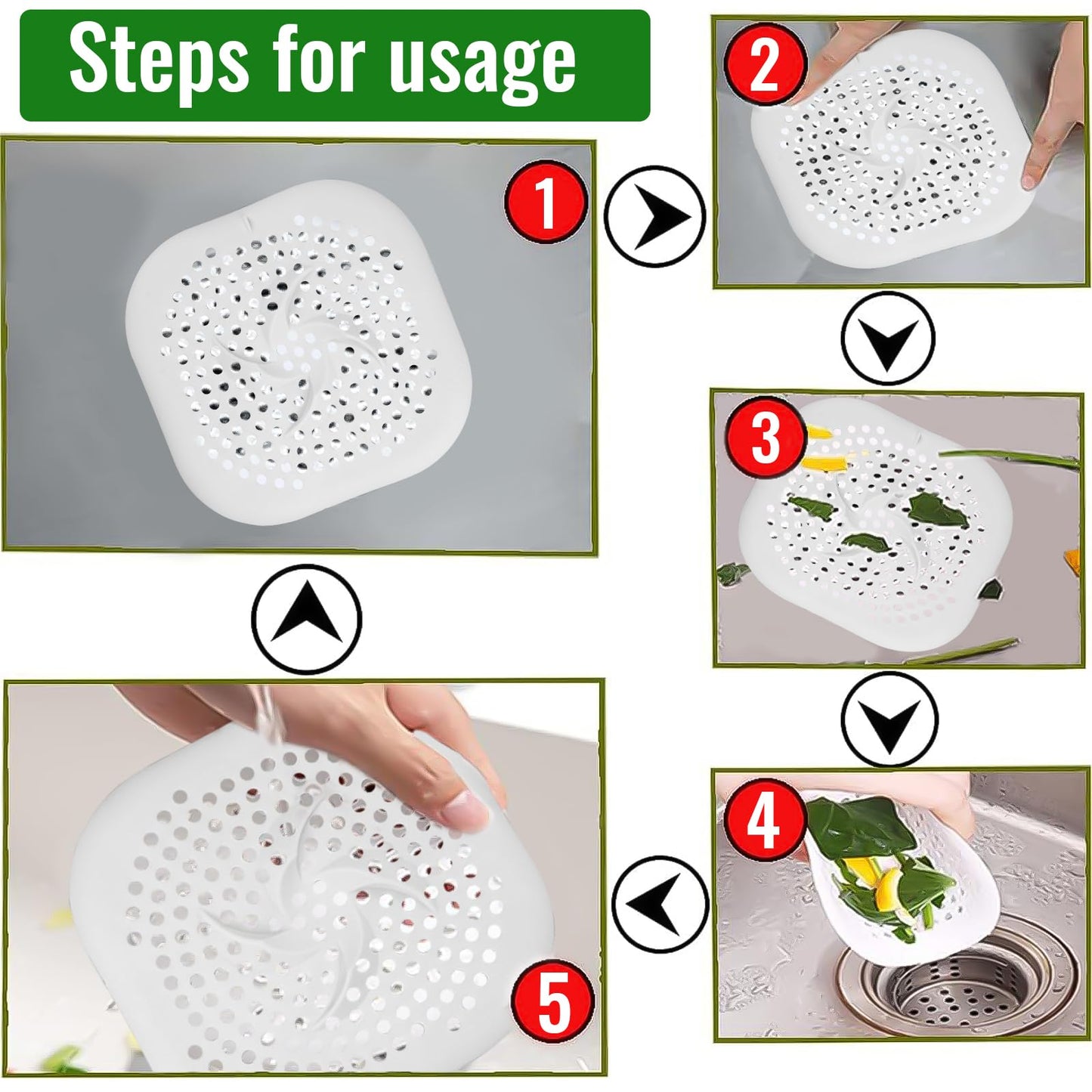 Steps for usage

1

2

3

4

5