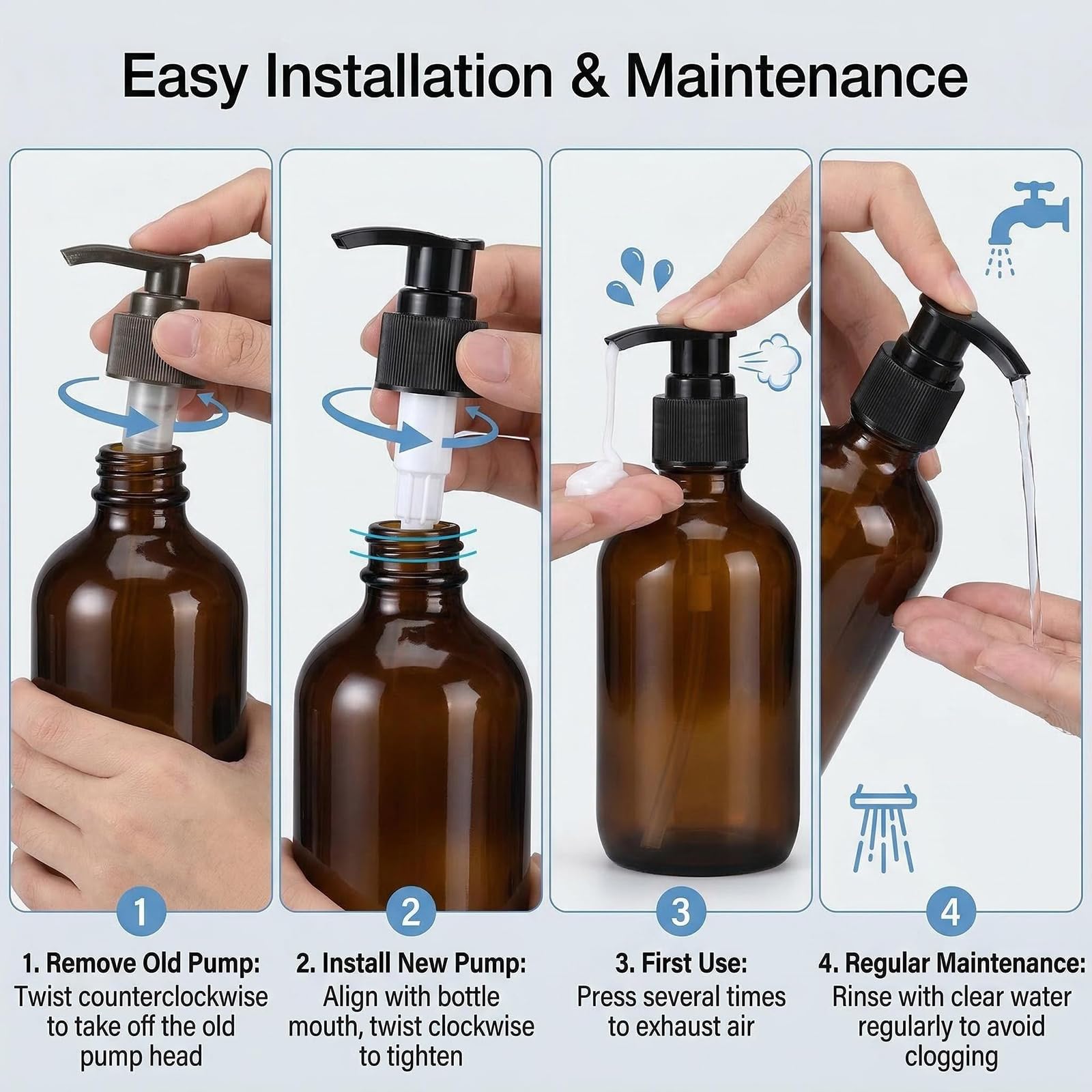 Easy Installation & Maintenance

1

1. Remove Old Pump:
Twist counterclockwise to take off the old pump head

2

2. Install New Pump:
Align with bottle mouth, twist clockwise to tighten

3

3. First Use:
Press several times to exhaust air

4

4. Regular Maintenance:
Rinse with clear water regularly to avoid clogging