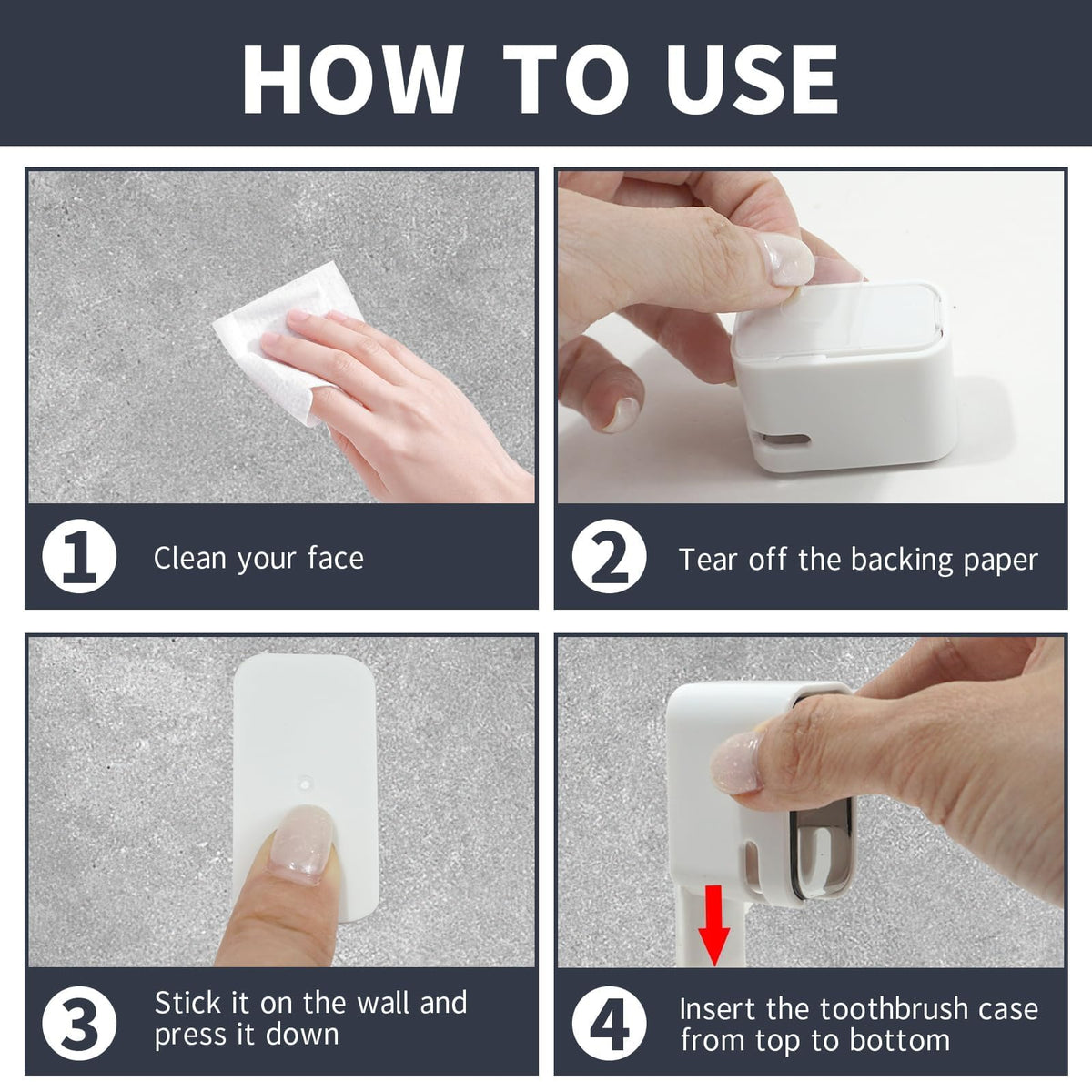 HOW TO USE

1 Clean your face

2 Tear off the backing paper

3 Stick it on the wall and press it down

4 Insert the toothbrush case from top to bottom