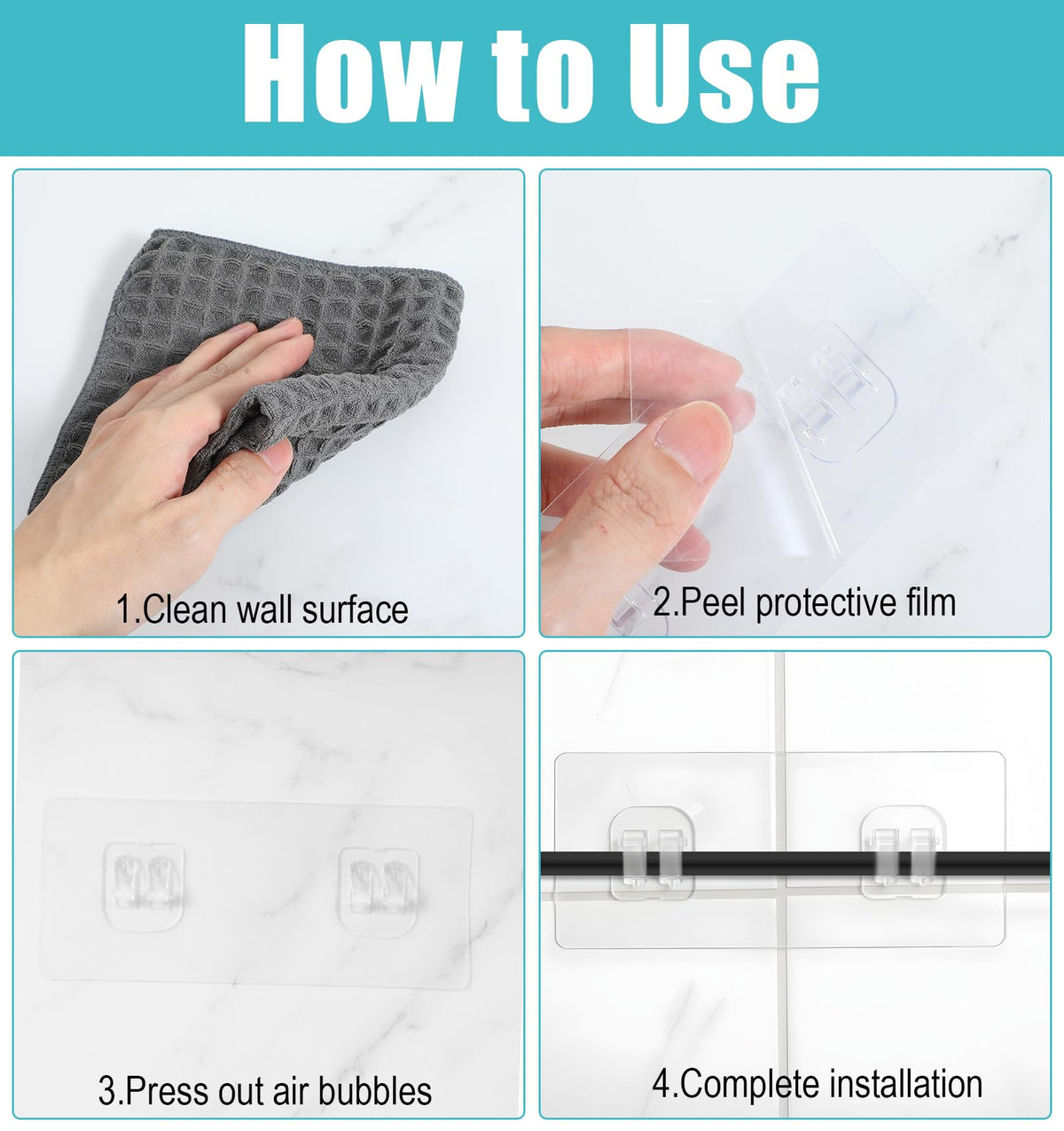 How to Use

1.Clean wall surface

2.Peel protective film

3.Press out air bubbles

4.Complete installation