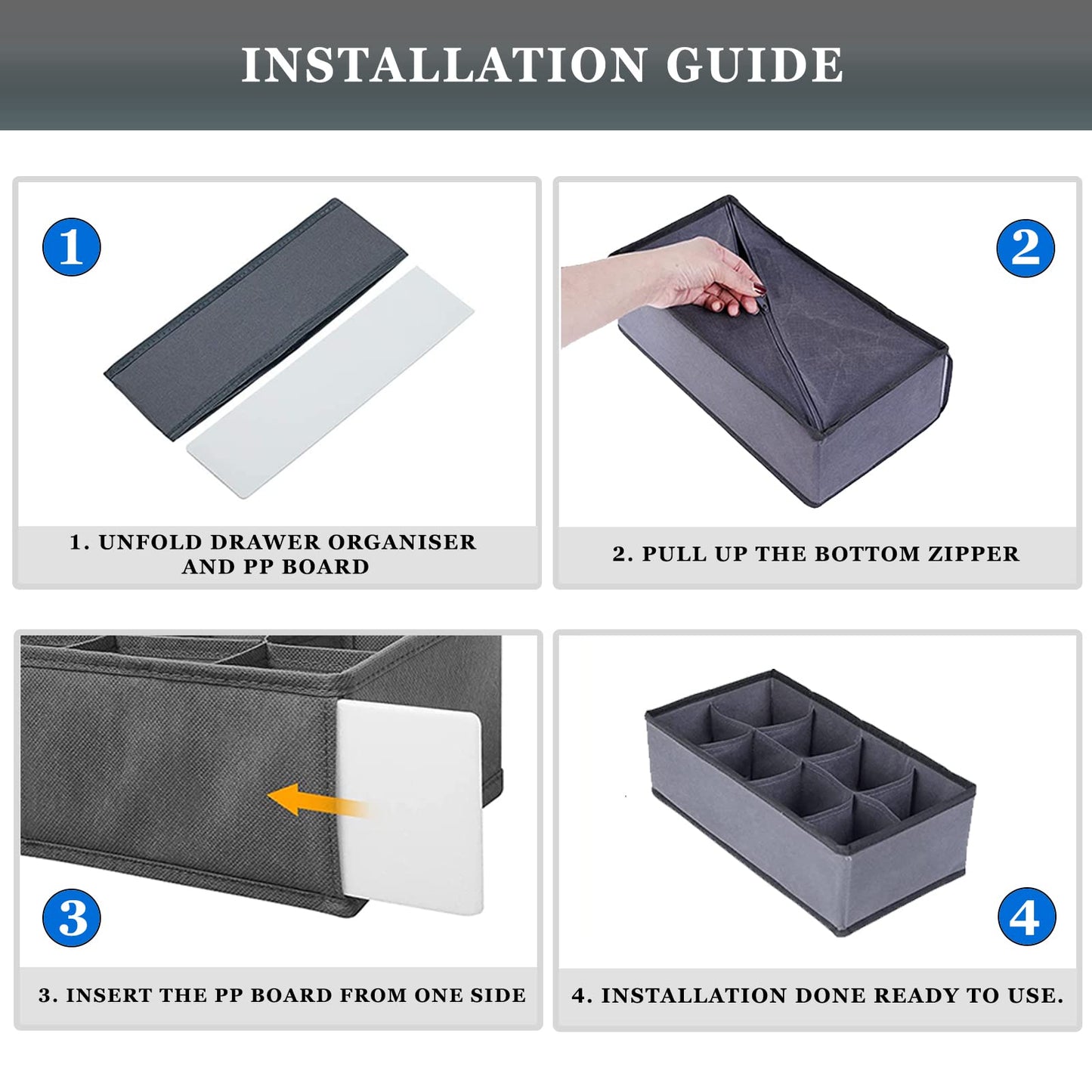 INSTALLATION GUIDE

1

1. UNFOLD DRAWER ORGANISER AND PP BOARD

2

2. PULL UP THE BOTTOM ZIPPER

3

3. INSERT THE PP BOARD FROM ONE SIDE

4

4. INSTALLATION DONE READY TO USE.