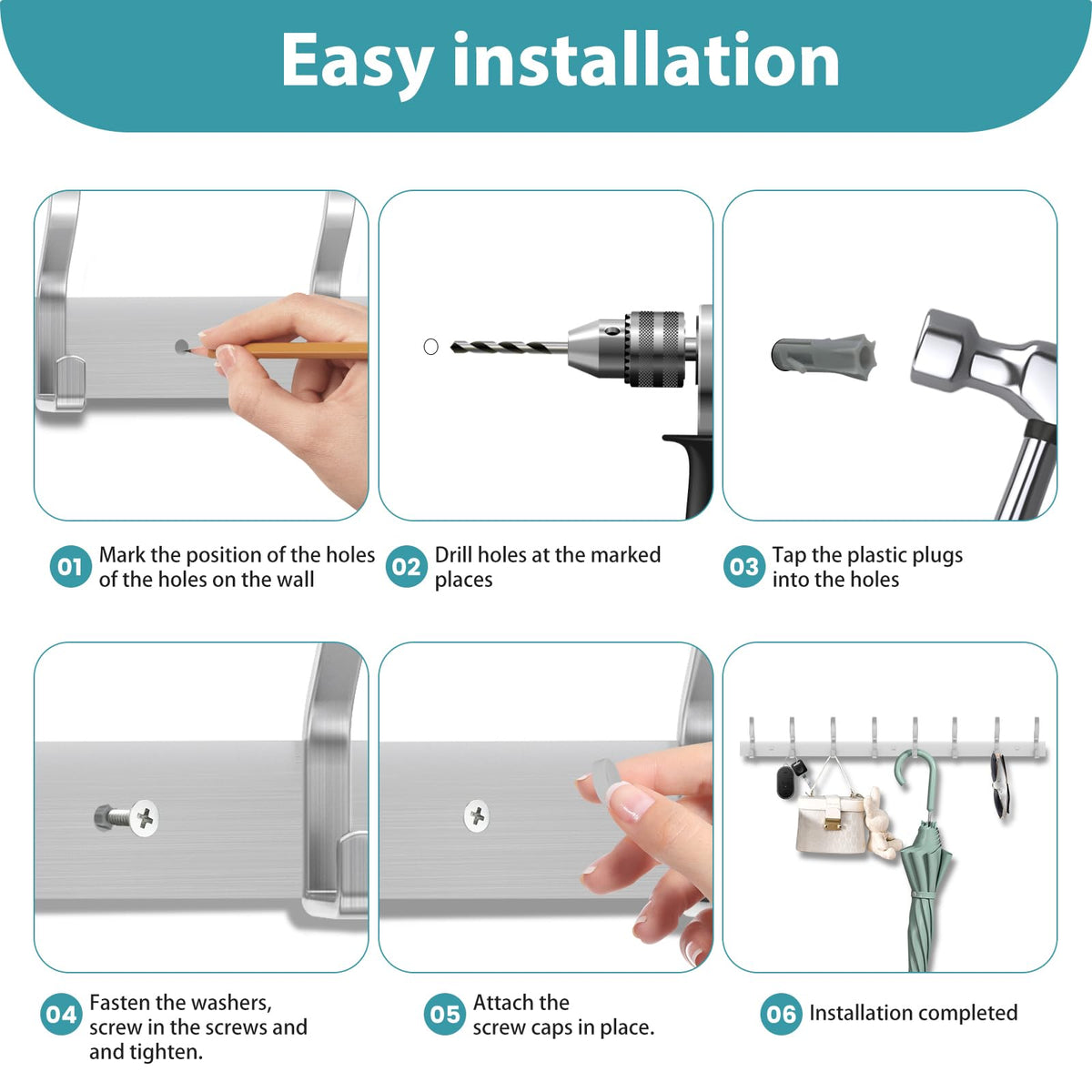 Easy installation

01 Mark the position of the holes of the holes on the wall

02 Drill holes at the marked places

03 Tap the plastic plugs into the holes

04 Fasten the washers, screw in the screws and and tighten.

05 Attach the screw caps in place.

06 Installation completed