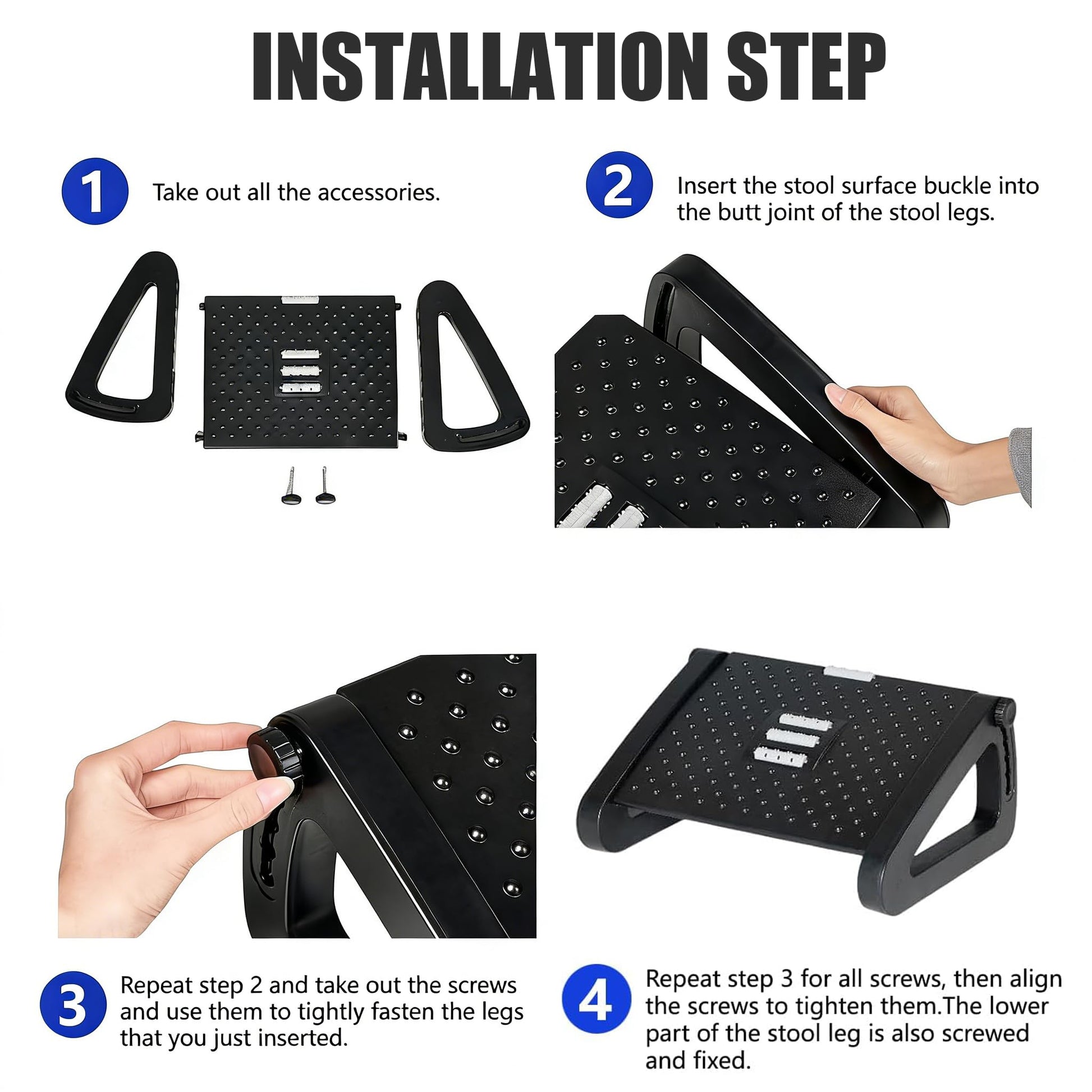 INSTALLATION STEP

1 Take out all the accessories.

2 Insert the stool surface buckle into the butt joint of the stool legs.

3 Repeat step 2 and take out the screws and use them to tightly fasten the legs that you just inserted.

4 Repeat step 3 for all screws, then align the screws to tighten them.The lower part of the stool leg is also screwed and fixed.