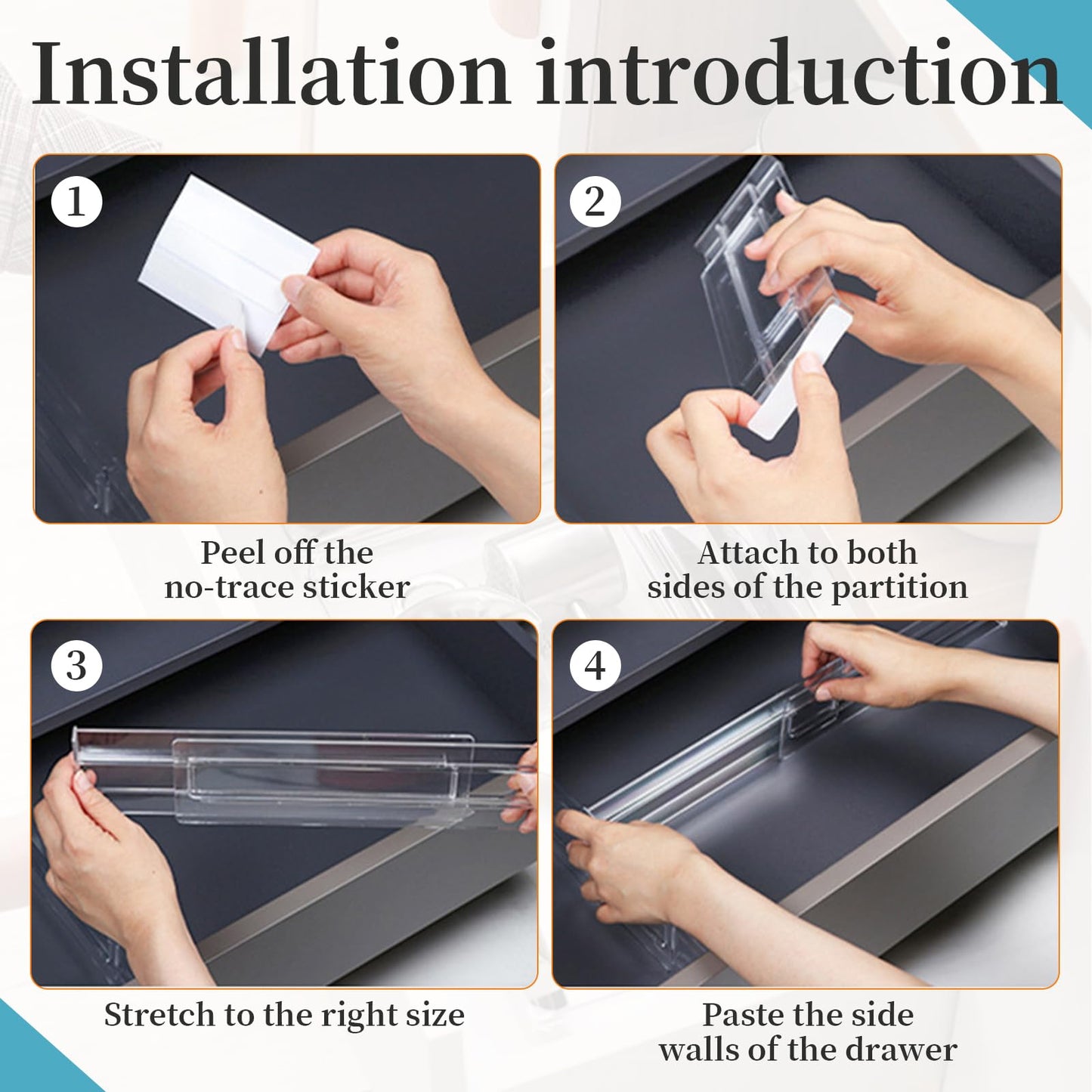 Installation introduction

1

Peel off the no-trace sticker

2

Attach to both sides of the partition

3

Stretch to the right size

4

Paste the side walls of the drawer