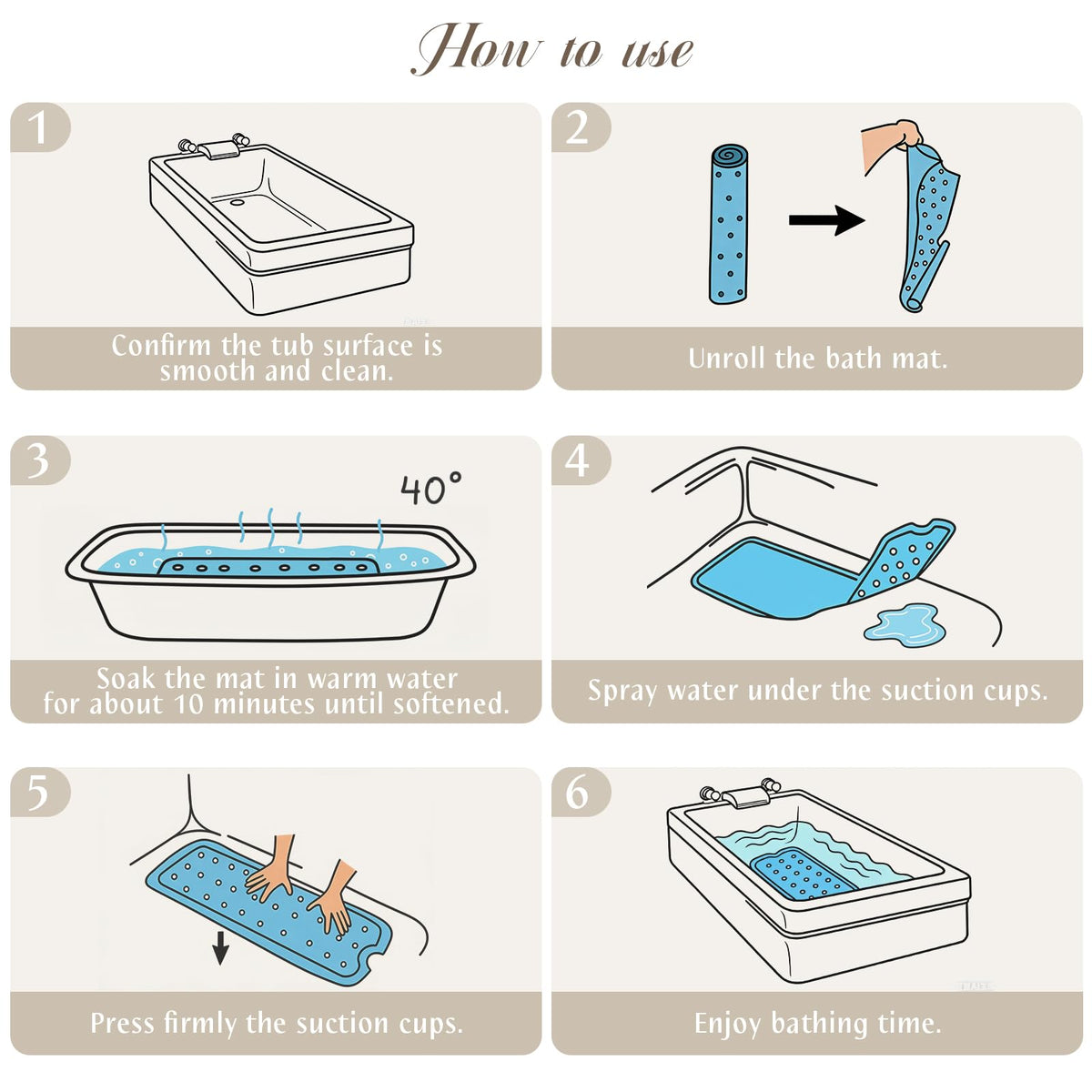 How to use

1

Confirm the tub surface is smooth and clean.

2

Unroll the bath mat.

3

40°

Soak the mat in warm water for about 10 minutes until softened.

4

Spray water under the suction cups.

5

Press firmly the suction cups.

6

Enjoy bathing time.