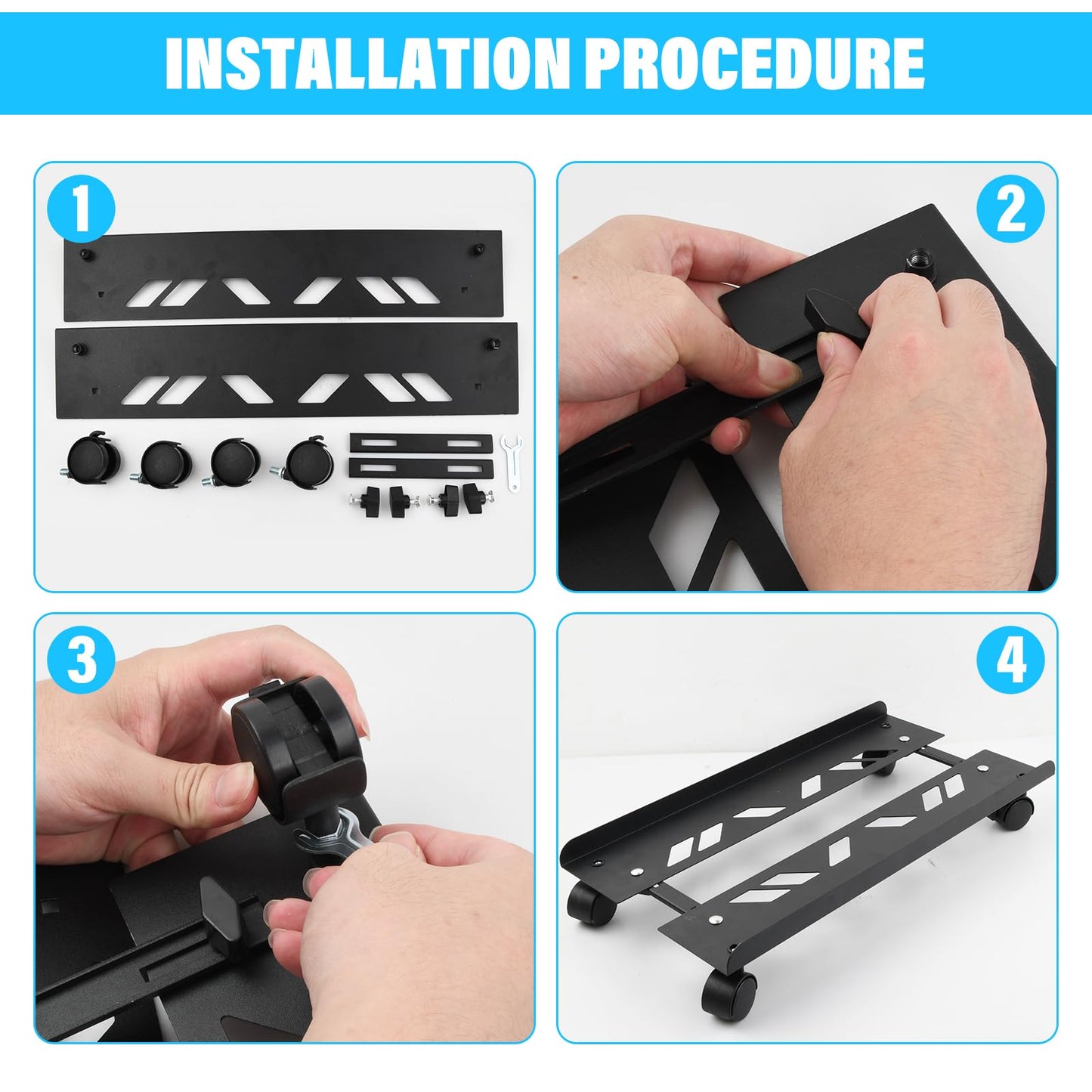 INSTALLATION PROCEDURE

1

2

3

4