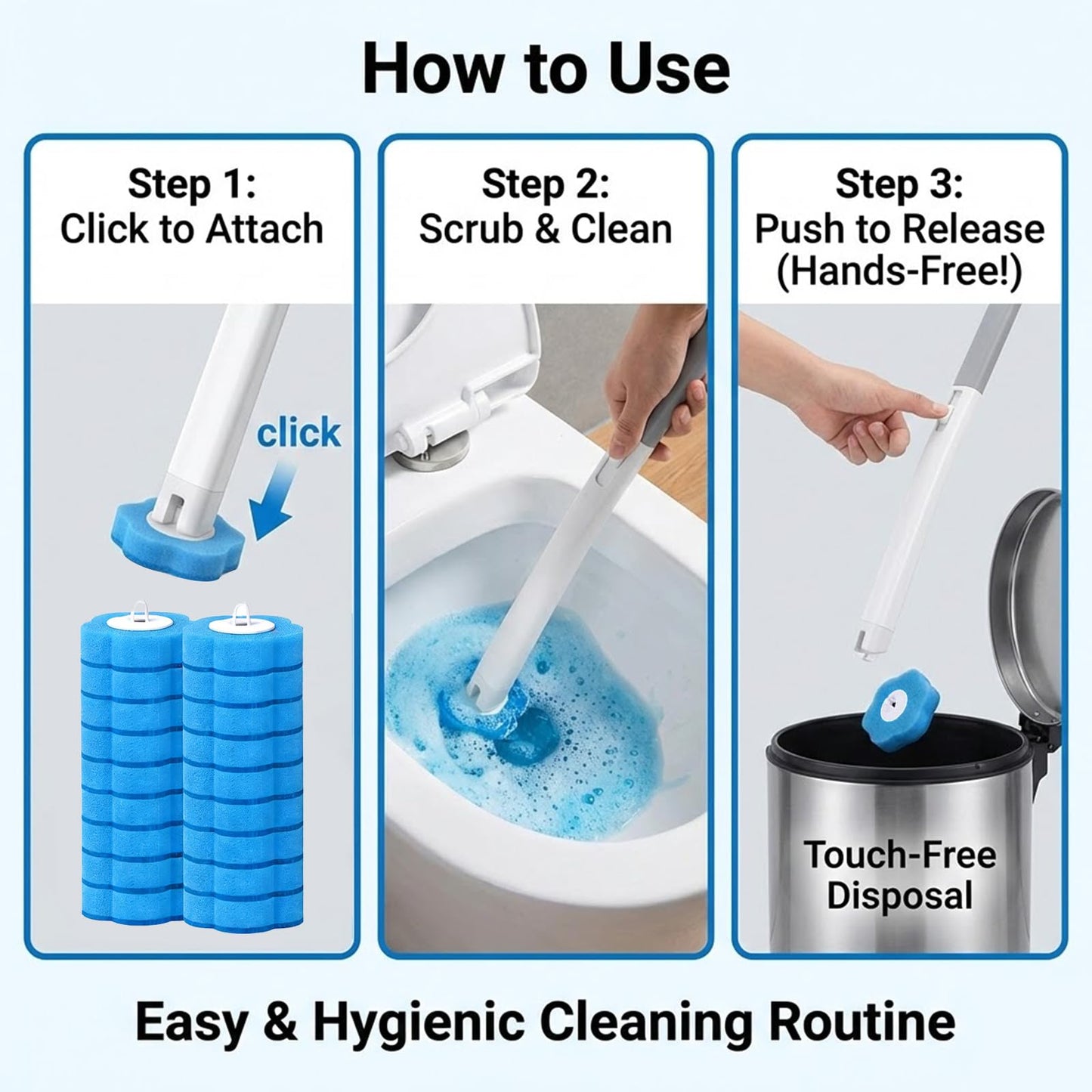 How to Use

Step 1:
Click to Attach

click

Step 2:
Scrub & Clean

Step 3:
Push to Release
(Hands-Free!)

Touch-Free
Disposal

Easy & Hygienic Cleaning Routine