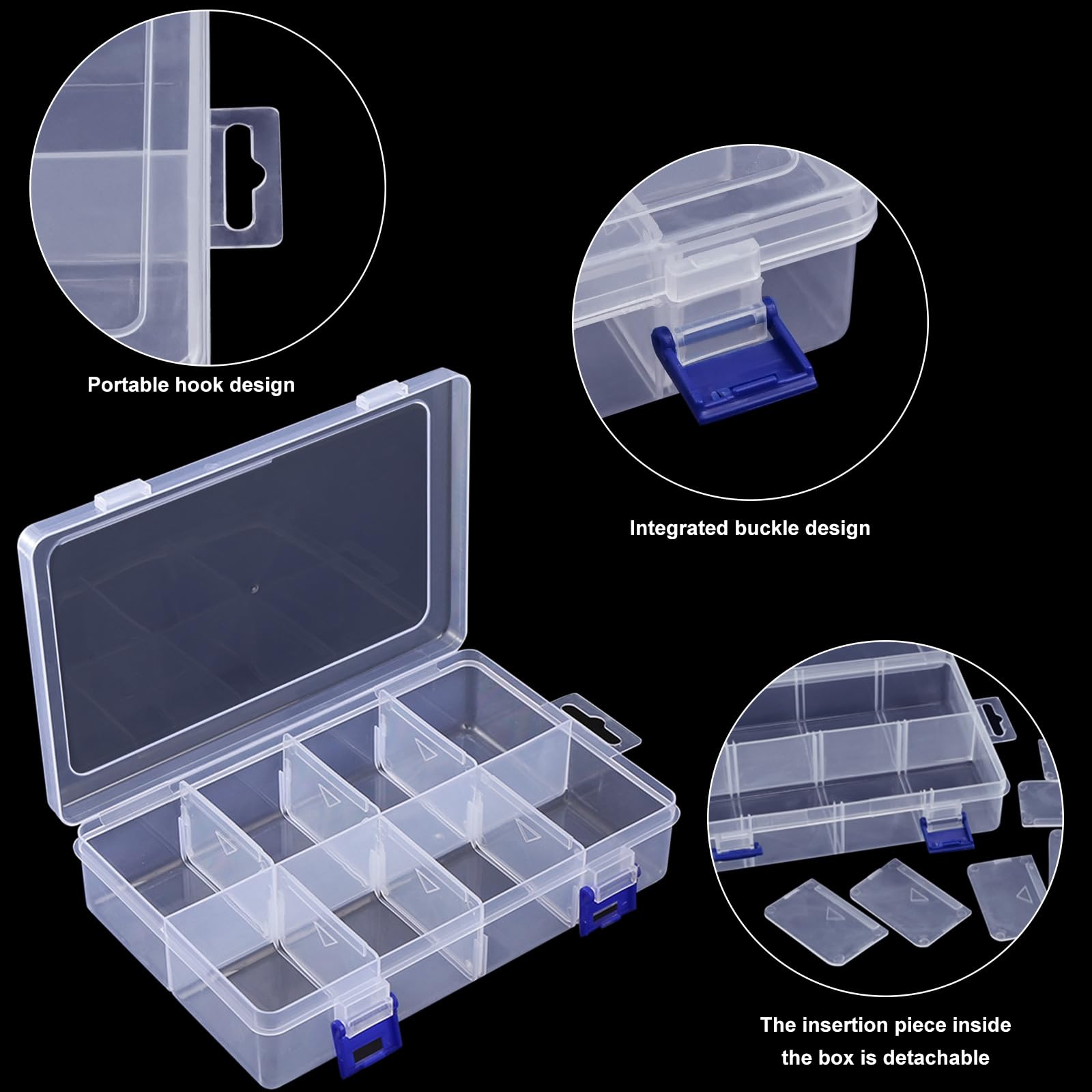 Portable hook design

Integrated buckle design

The insertion piece inside the box is detachable