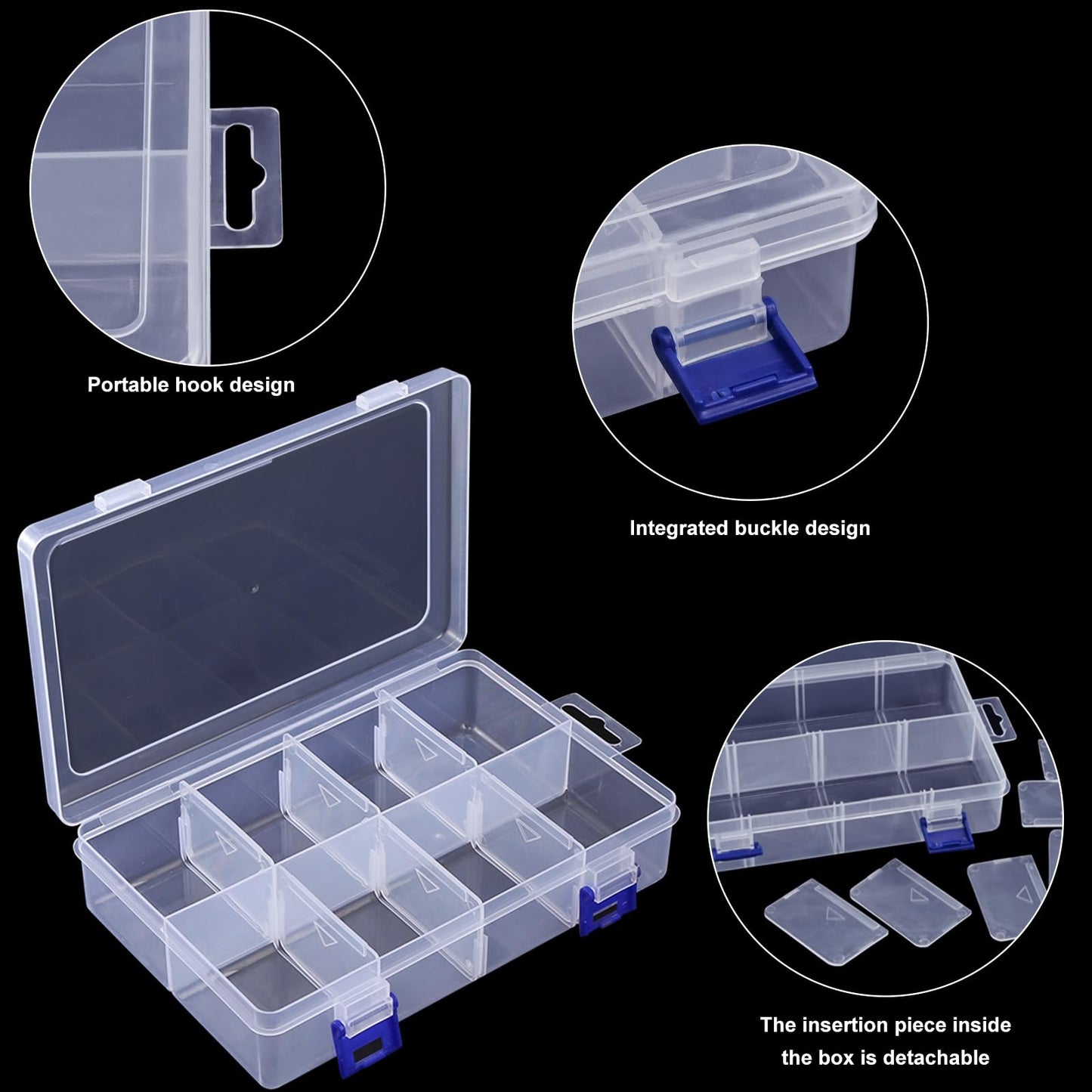 Portable hook design

Integrated buckle design

The insertion piece inside the box is detachable