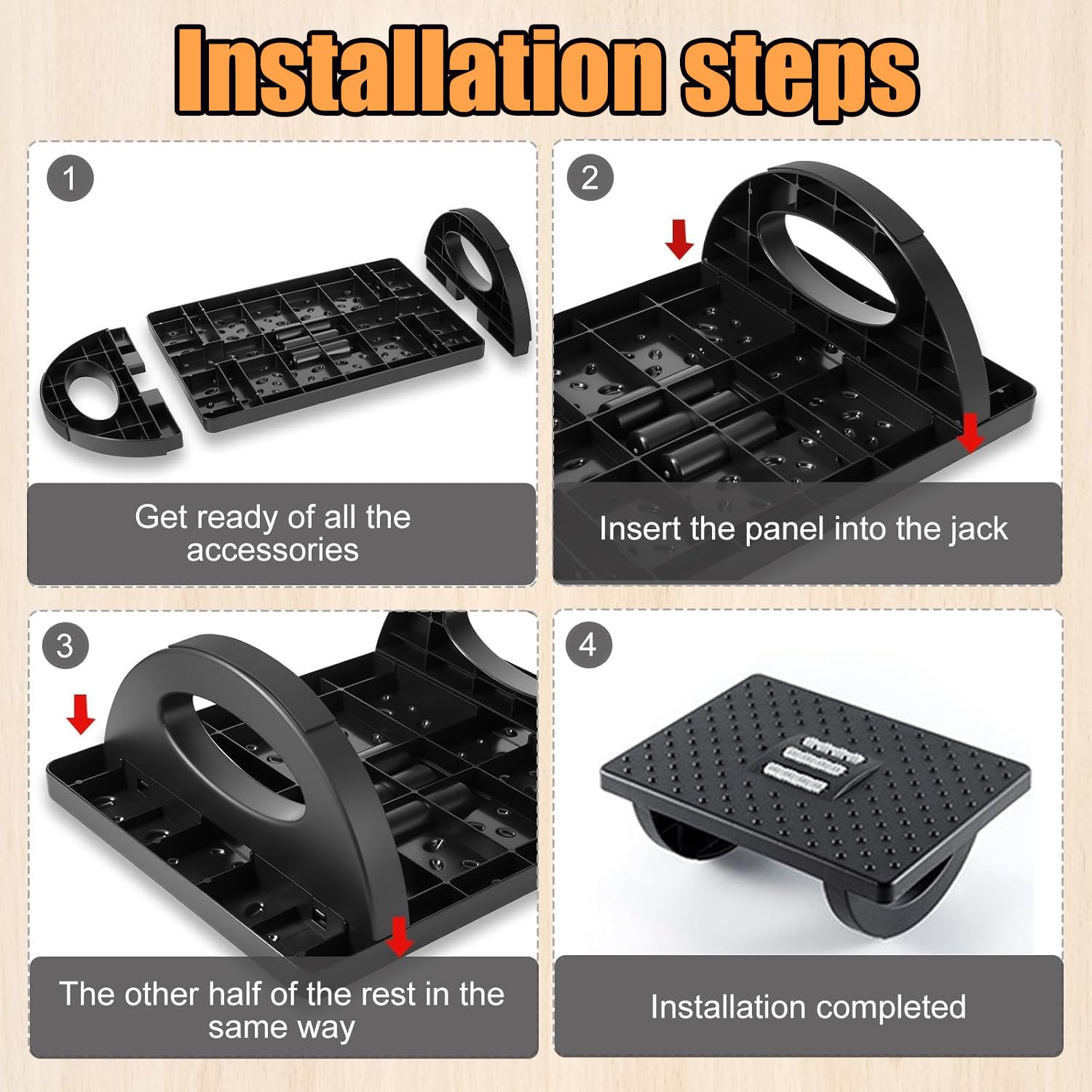 Installation steps

1

Get ready of all the accessories

2

Insert the panel into the jack

3

The other half of the rest in the same way

4

Installation completed