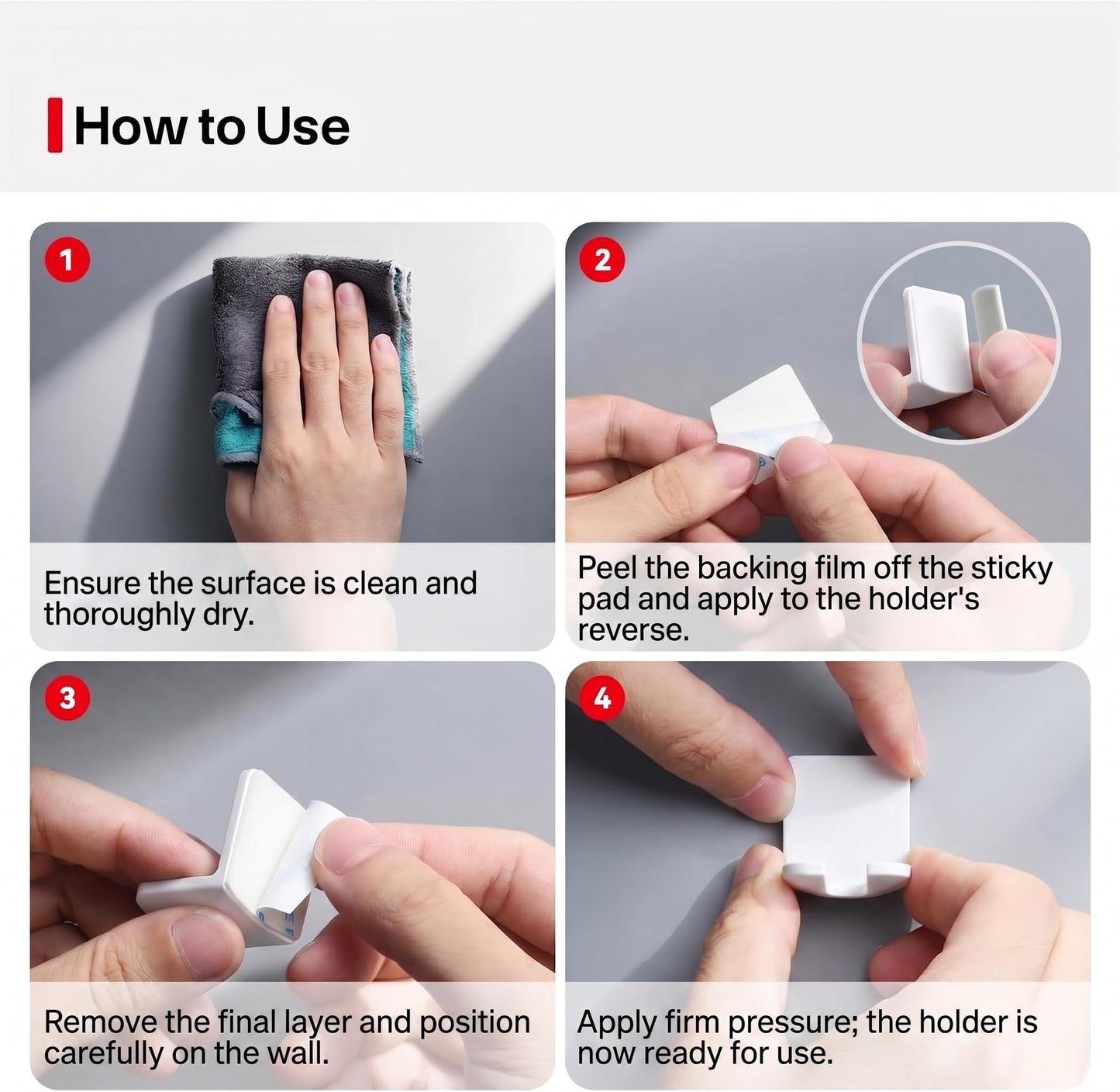 How to Use

1

Ensure the surface is clean and thoroughly dry.

2

Peel the backing film off the sticky pad and apply to the holder's reverse.

3

Remove the final layer and position carefully on the wall.

4

Apply firm pressure; the holder is now ready for use.