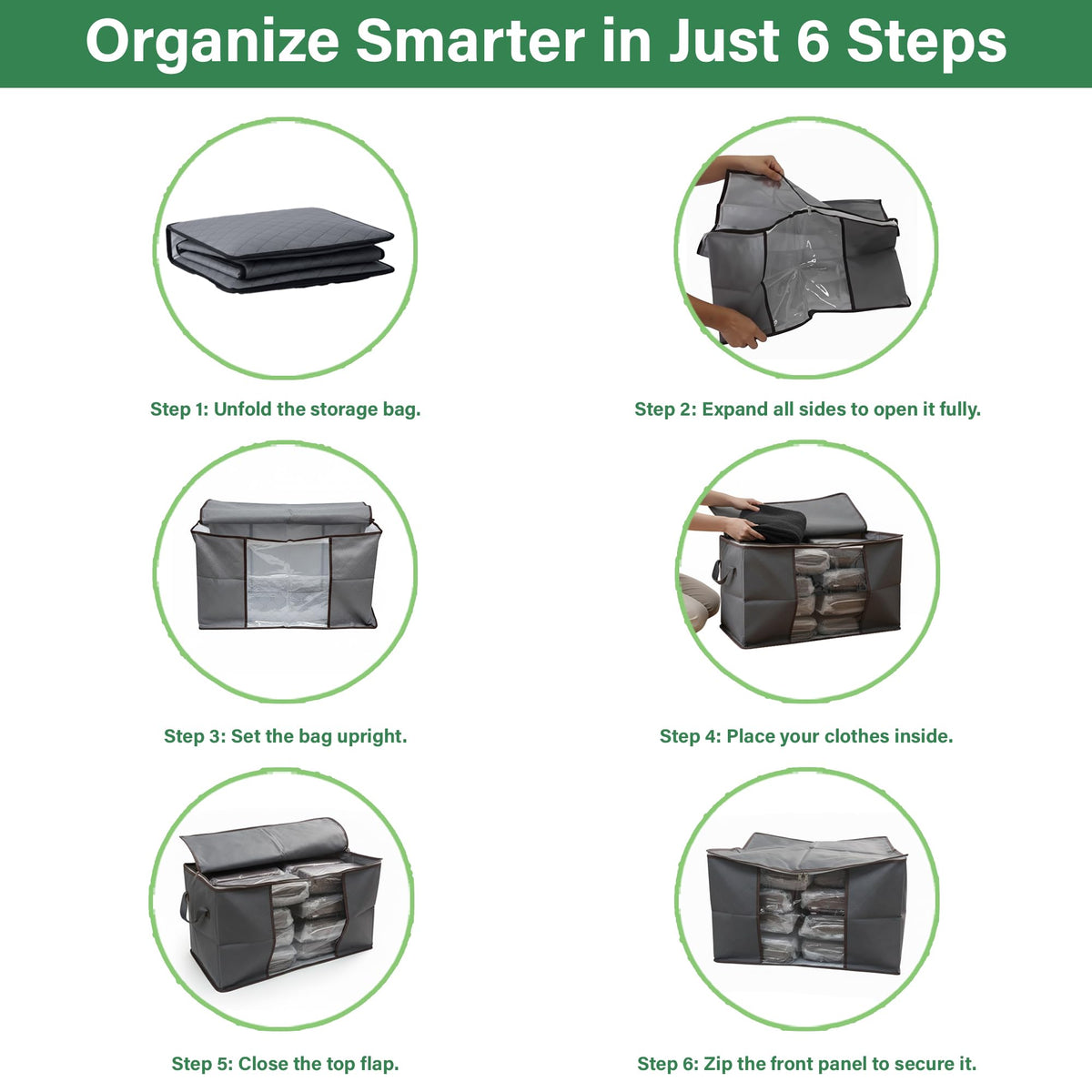 Organize Smarter in Just 6 Steps

Step 1: Unfold the storage bag.

Step 2: Expand all sides to open it fully.

Step 3: Set the bag upright.

Step 4: Place your clothes inside.

Step 5: Close the top flap.

Step 6: Zip the front panel to secure it.