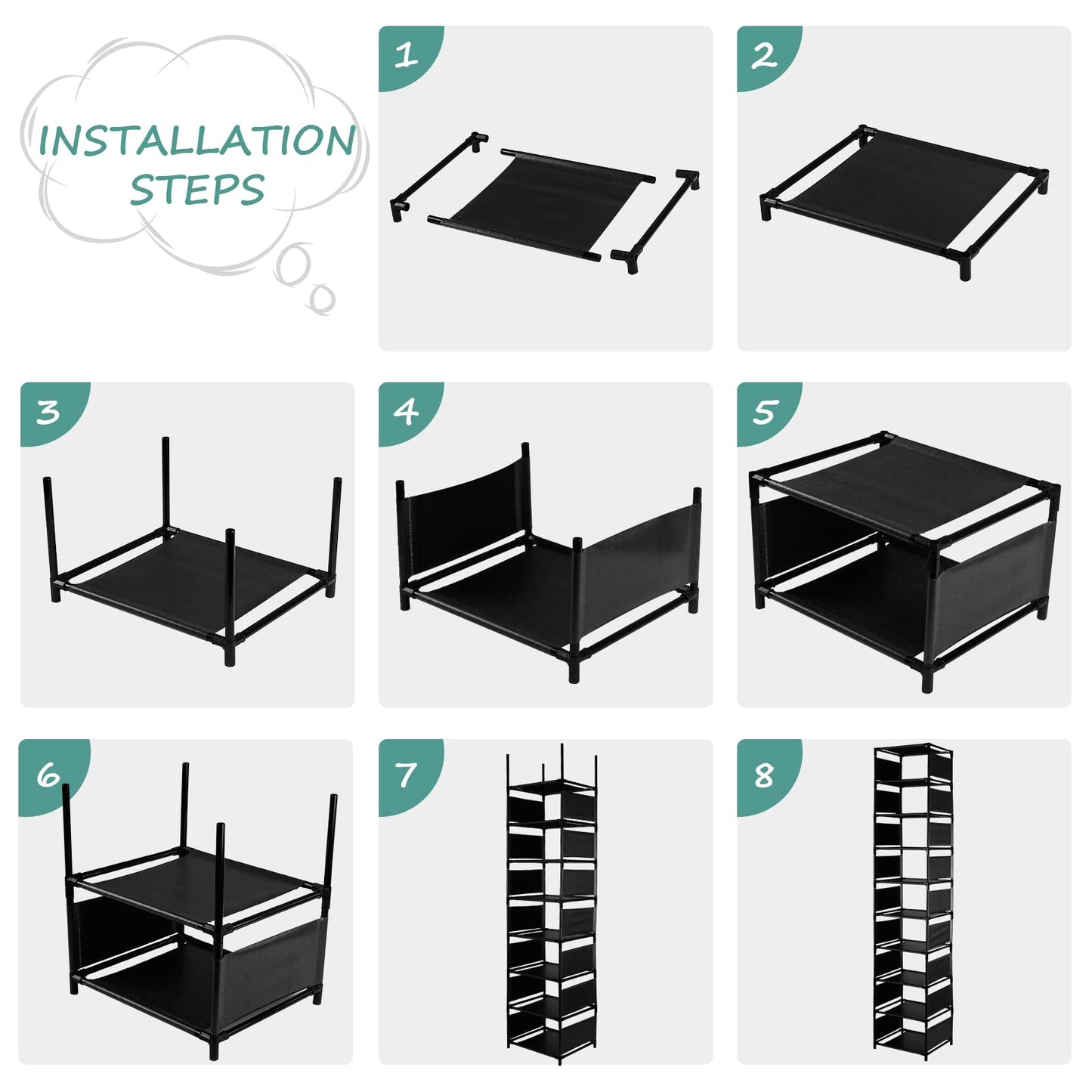 INSTALLATION STEPS

1

2

3

4

5

6

7

8