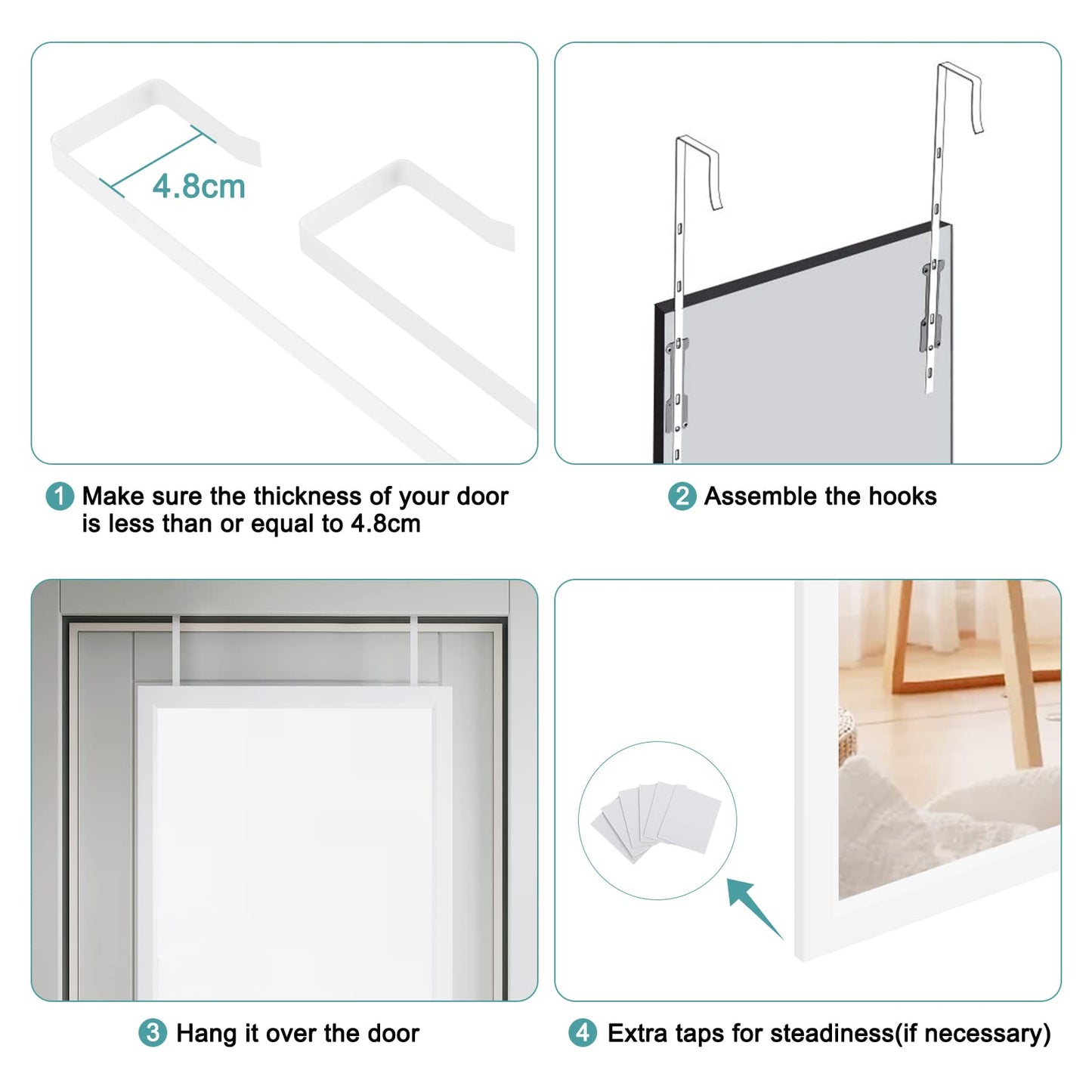 4.8cm

1 Make sure the thickness of your door is less than or equal to 4.8cm

2 Assemble the hooks

3 Hang it over the door

4 Extra taps for steadiness(if necessary)