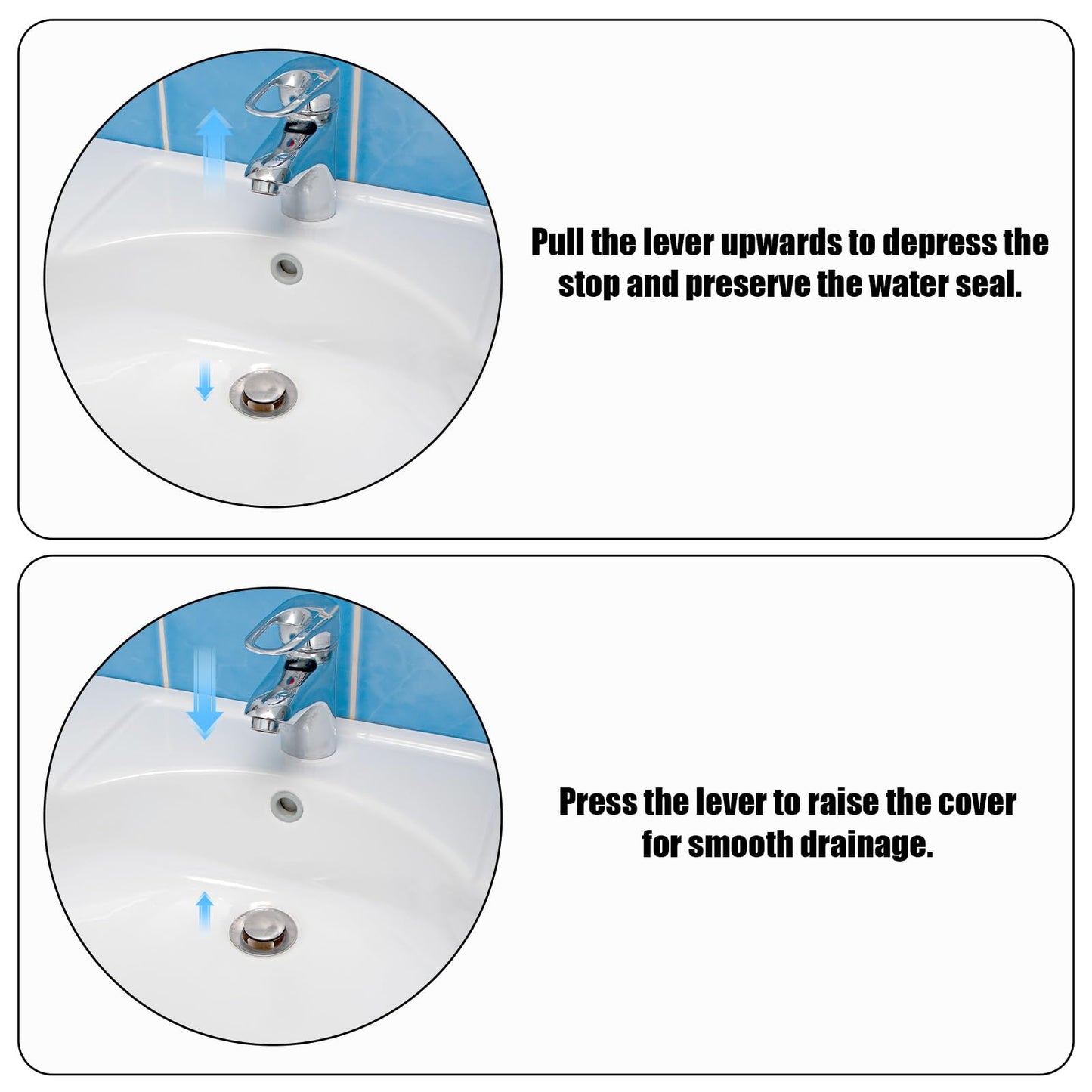 Pull the lever upwards to depress the stop and preserve the water seal.

Press the lever to raise the cover for smooth drainage.