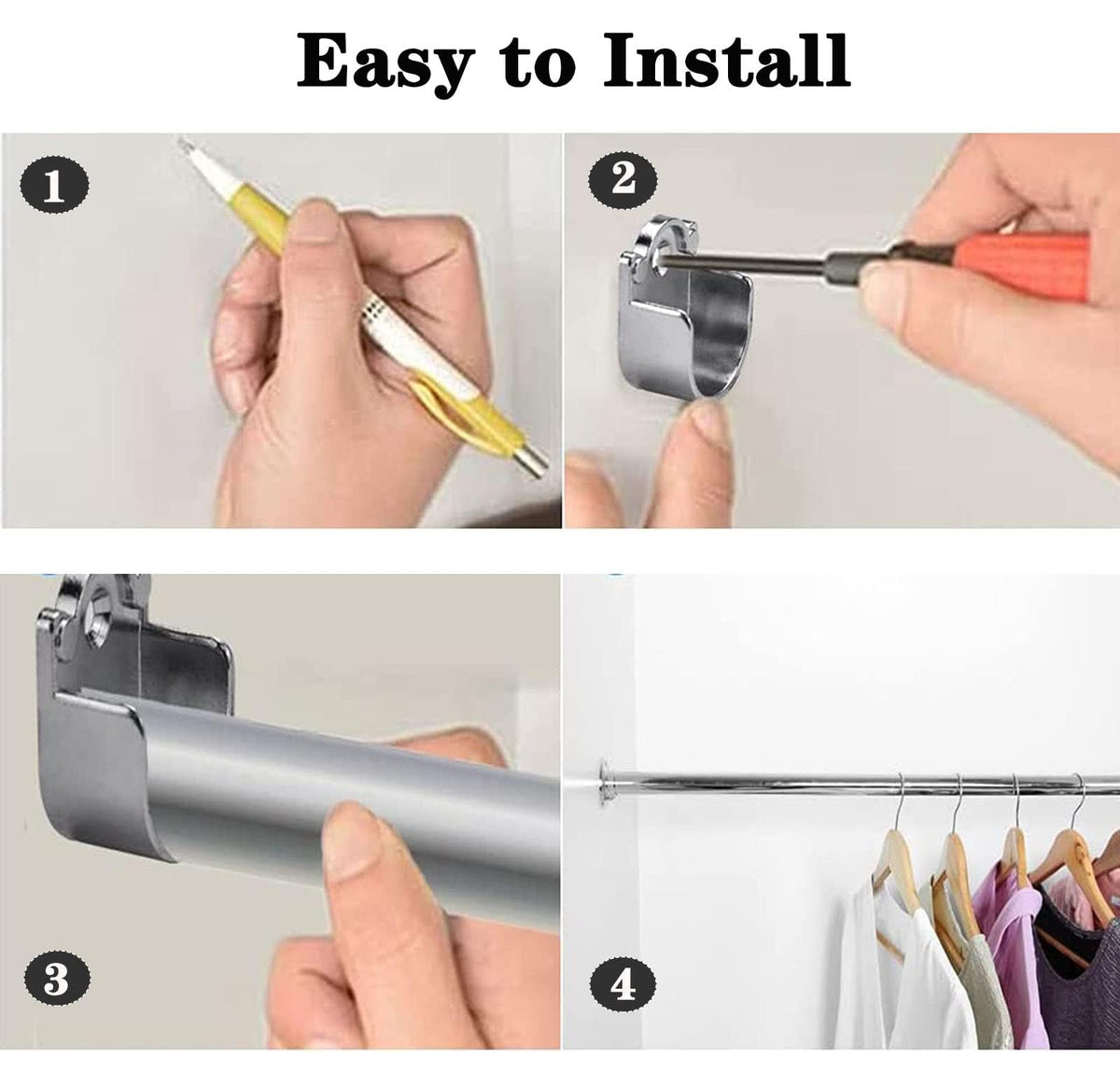 Easy to Install

1

2

3

4