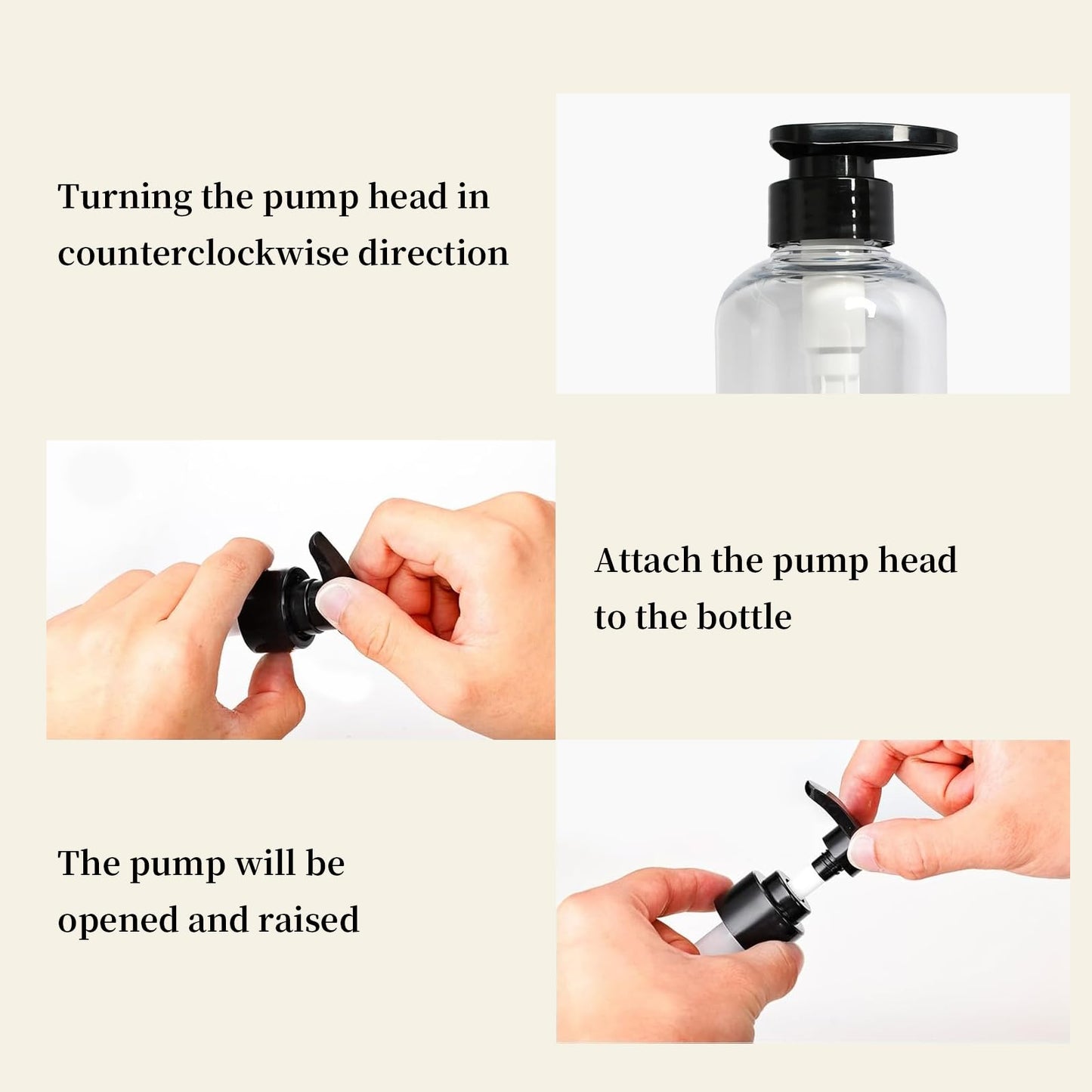 Turning the pump head in counterclockwise direction

Attach the pump head to the bottle

The pump will be opened and raised