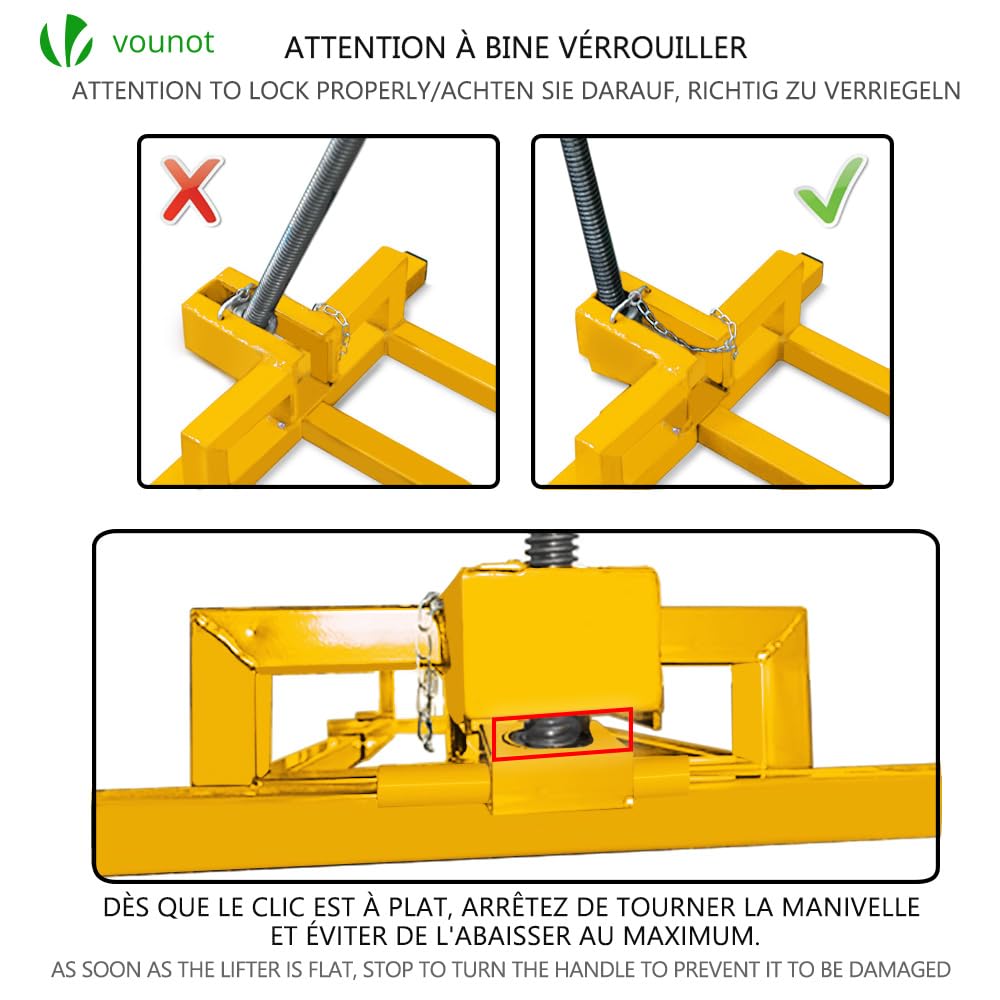 vounot

ATTENTION À BINE VÉRROUILLER

ATTENTION TO LOCK PROPERLY/ACHTEN SIE DARAUF, RICHTIG ZU VERRIEGELN

DÈS QUE LE CLIC EST À PLAT, ARRÊTEZ DE TOURNER LA MANIVELLE ET ÉVITER DE L'ABAISSER AU MAXIMUM.

AS SOON AS THE LIFTER IS FLAT, STOP TO TURN THE HANDLE TO PREVENT IT TO BE DAMAGED