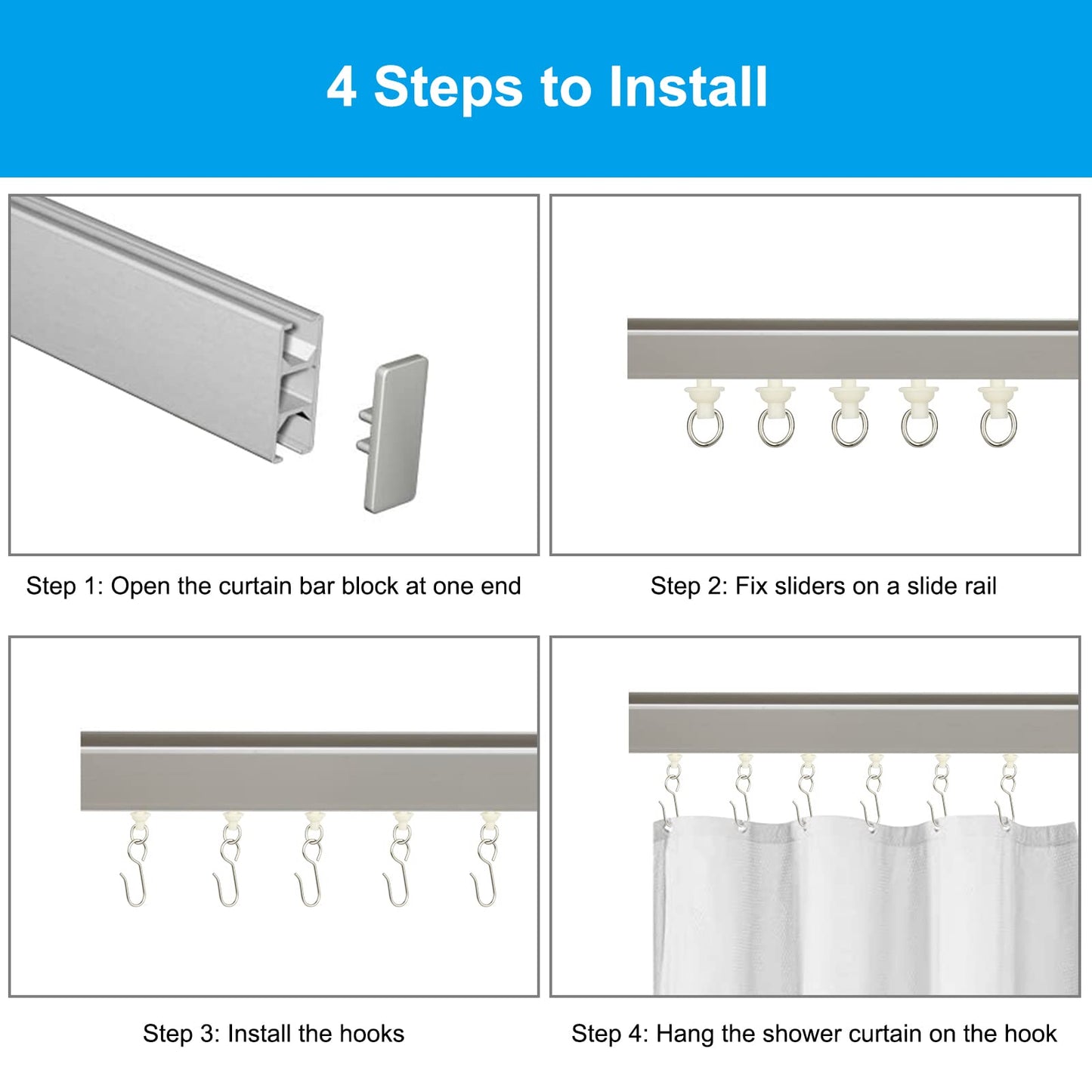 4 Steps to Install

Step 1: Open the curtain bar block at one end

Step 2: Fix sliders on a slide rail

Step 3: Install the hooks

Step 4: Hang the shower curtain on the hook