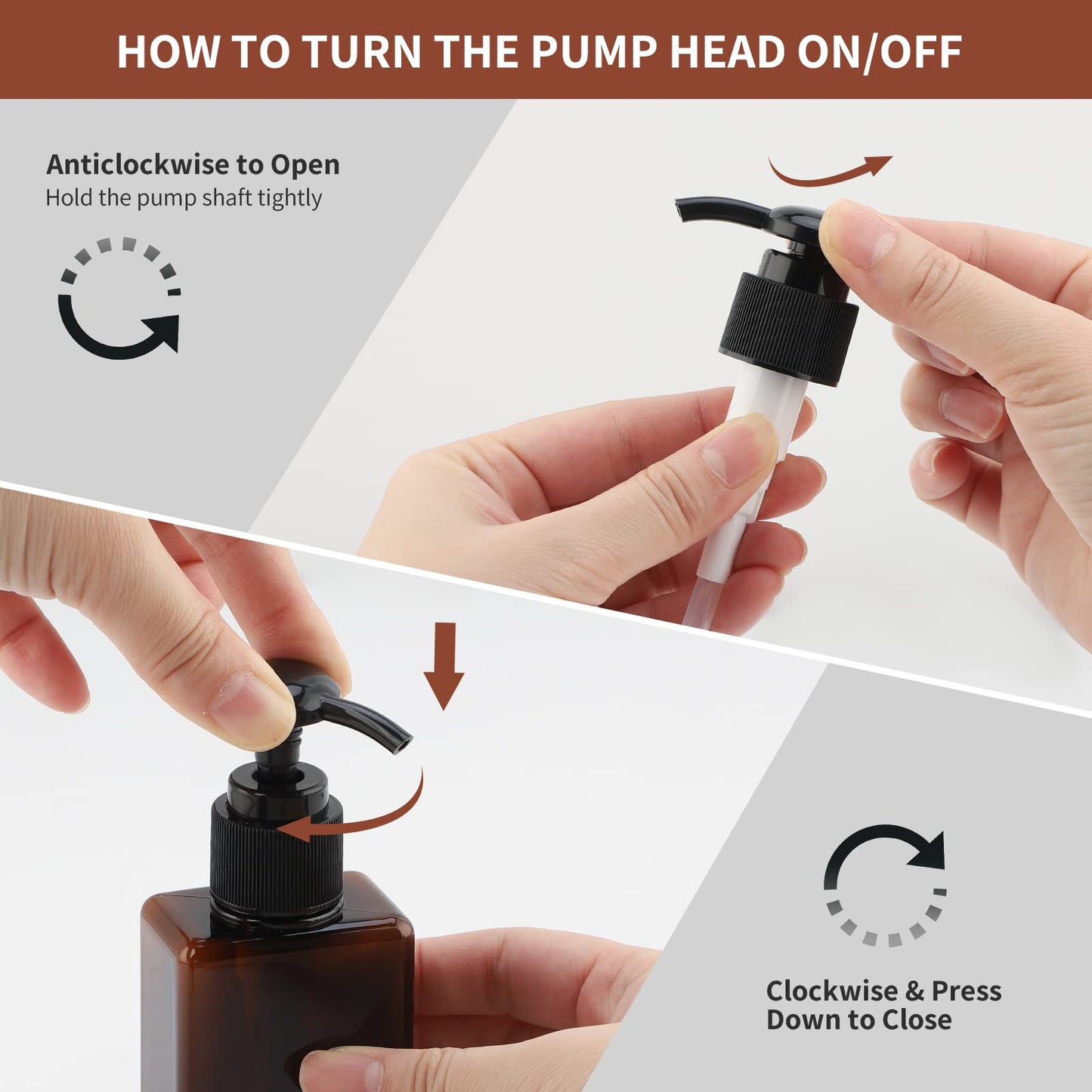 HOW TO TURN THE PUMP HEAD ON/OFF

Anticlockwise to Open
Hold the pump shaft tightly

Clockwise & Press Down to Close