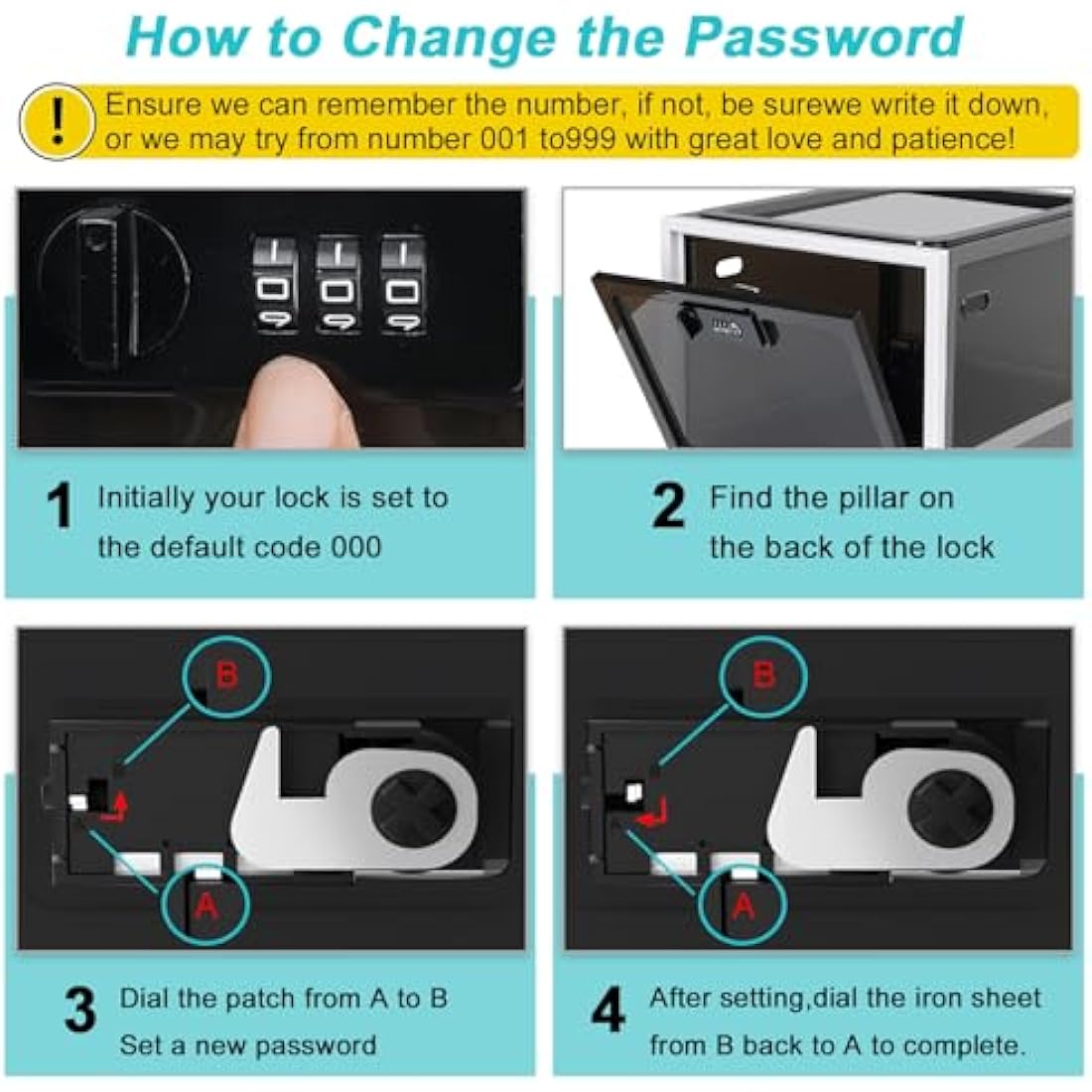 How to Change the Password

!

Ensure we can remember the number, if not, be surewe write it down, or we may try from number 001 to999 with great love and patience!

1 Initially your lock is set to the default code 000

2 Find the pillar on the back of the lock

B

A

3 Dial the patch from A to B Set a new password

B

A

4 After setting,dial the iron sheet from B back to A to complete.