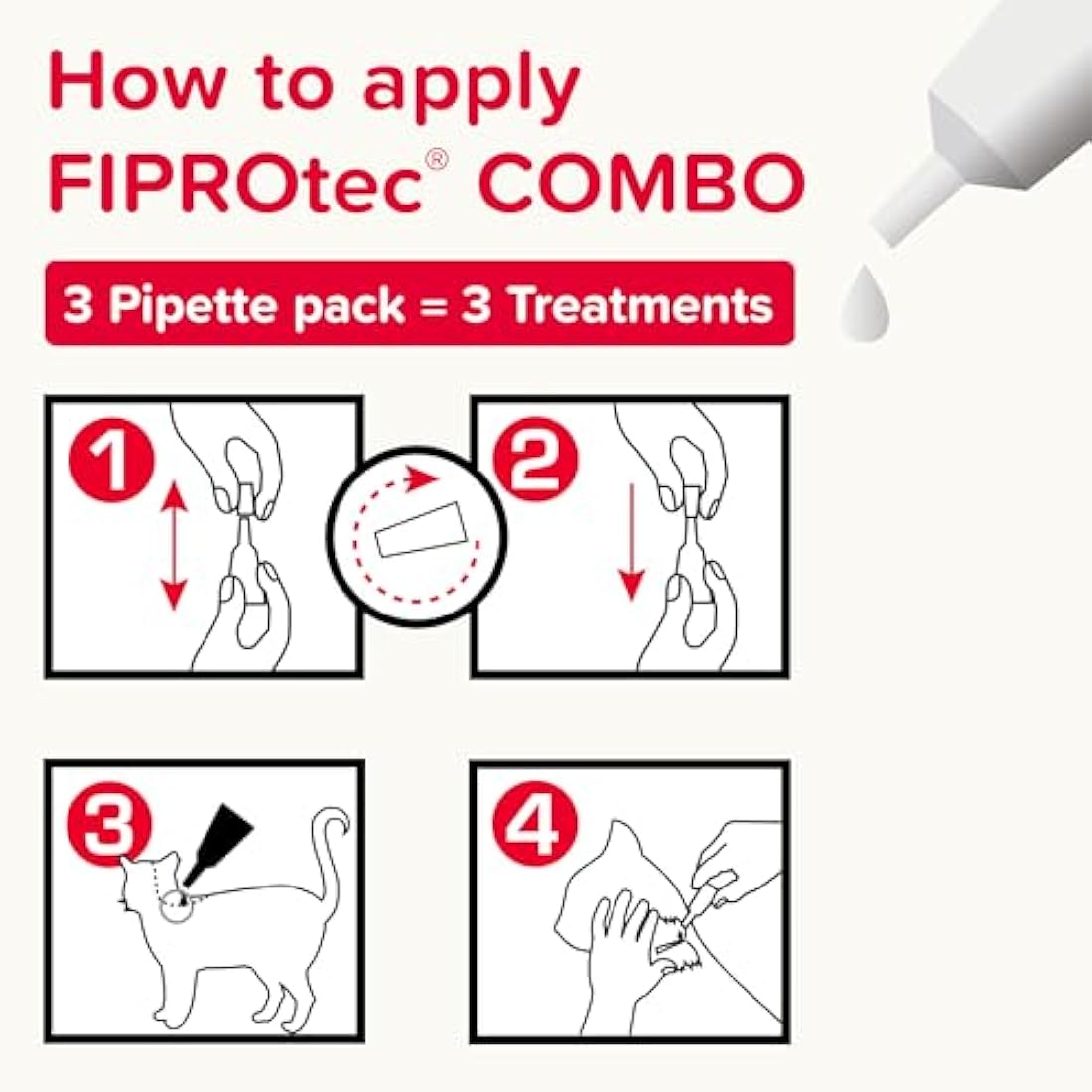 How to apply FIPROtec® COMBO

3 Pipette pack = 3 Treatments

1

2

3

4