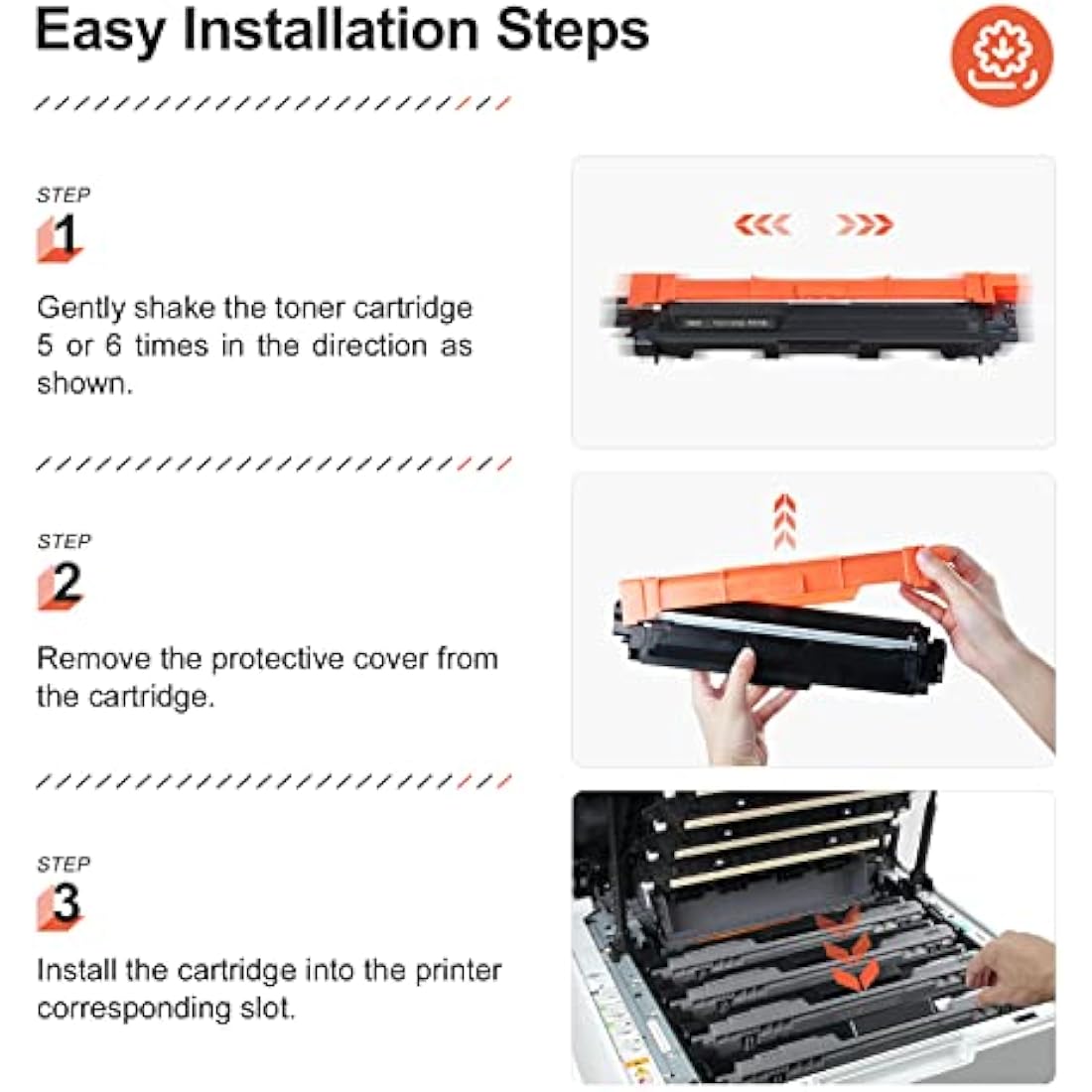 Easy Installation Steps

STEP
1

Gently shake the toner cartridge 5 or 6 times in the direction as shown.

STEP
2

Remove the protective cover from the cartridge.

STEP
3

Install the cartridge into the printer corresponding slot.