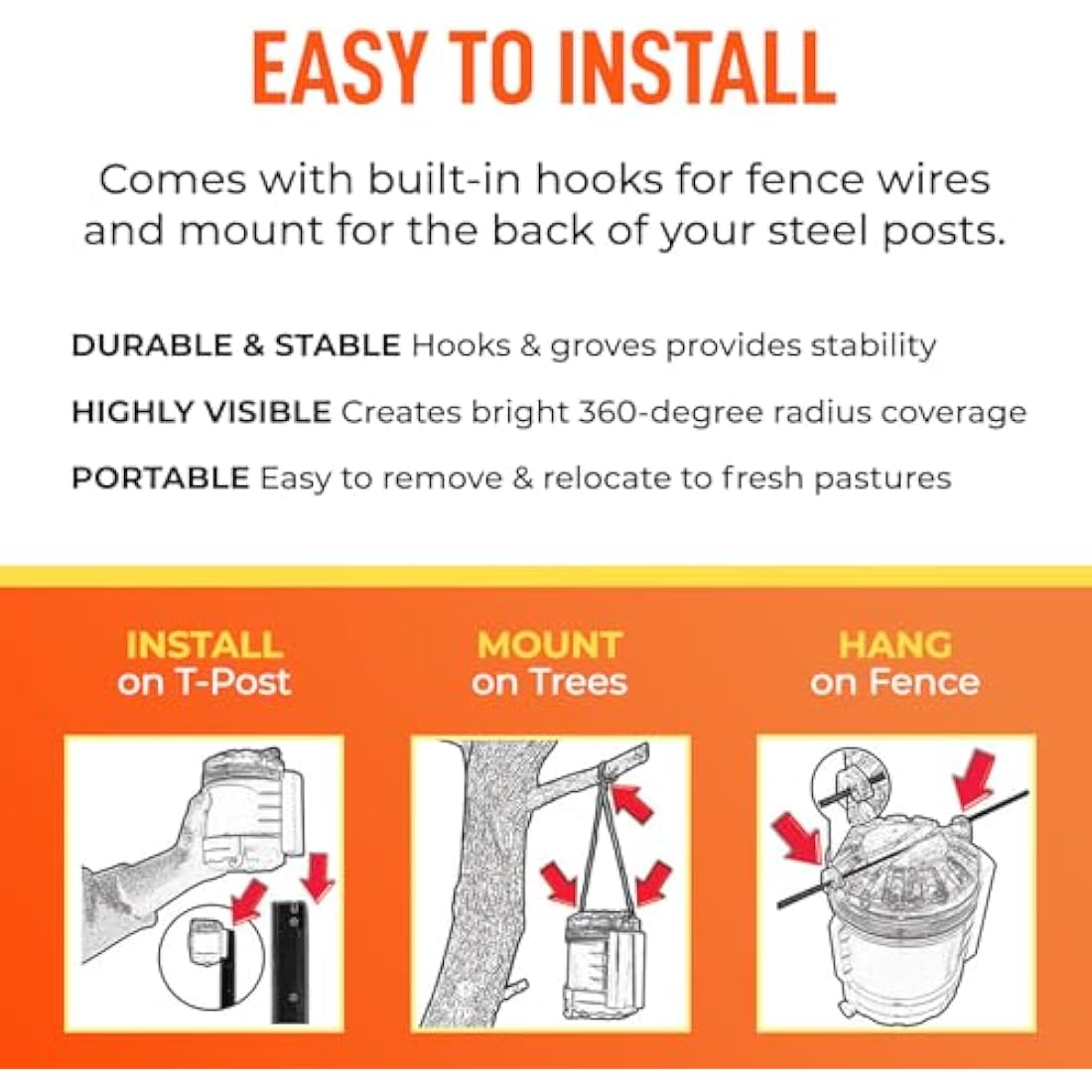 EASY TO INSTALL

Comes with built-in hooks for fence wires and mount for the back of your steel posts.

DURABLE & STABLE Hooks & groves provides stability

HIGHLY VISIBLE Creates bright 360-degree radius coverage

PORTABLE Easy to remove & relocate to fresh pastures

INSTALL on T-Post

MOUNT on Trees

HANG on Fence