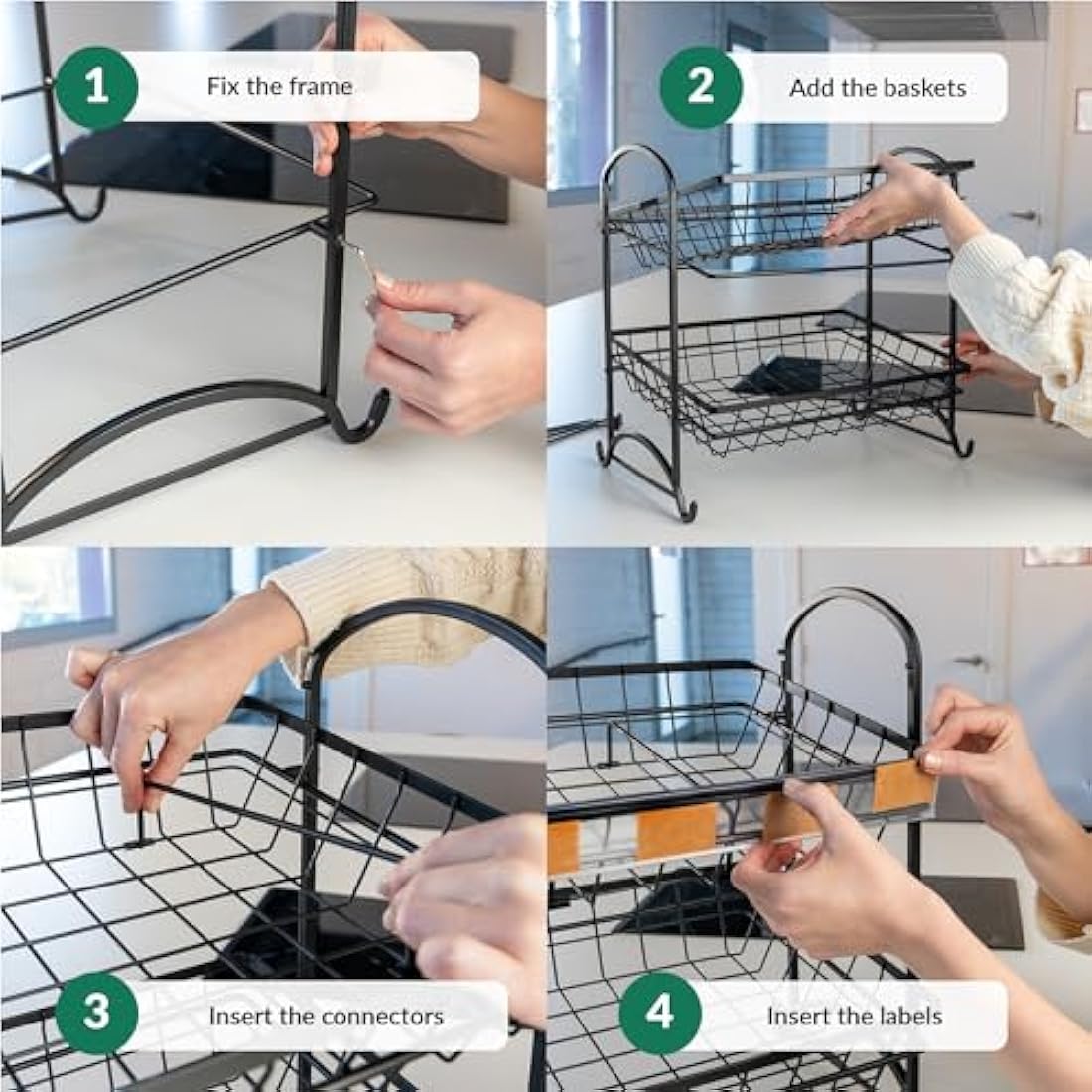 1 Fix the frame

2 Add the baskets

3 Insert the connectors

4 Insert the labels