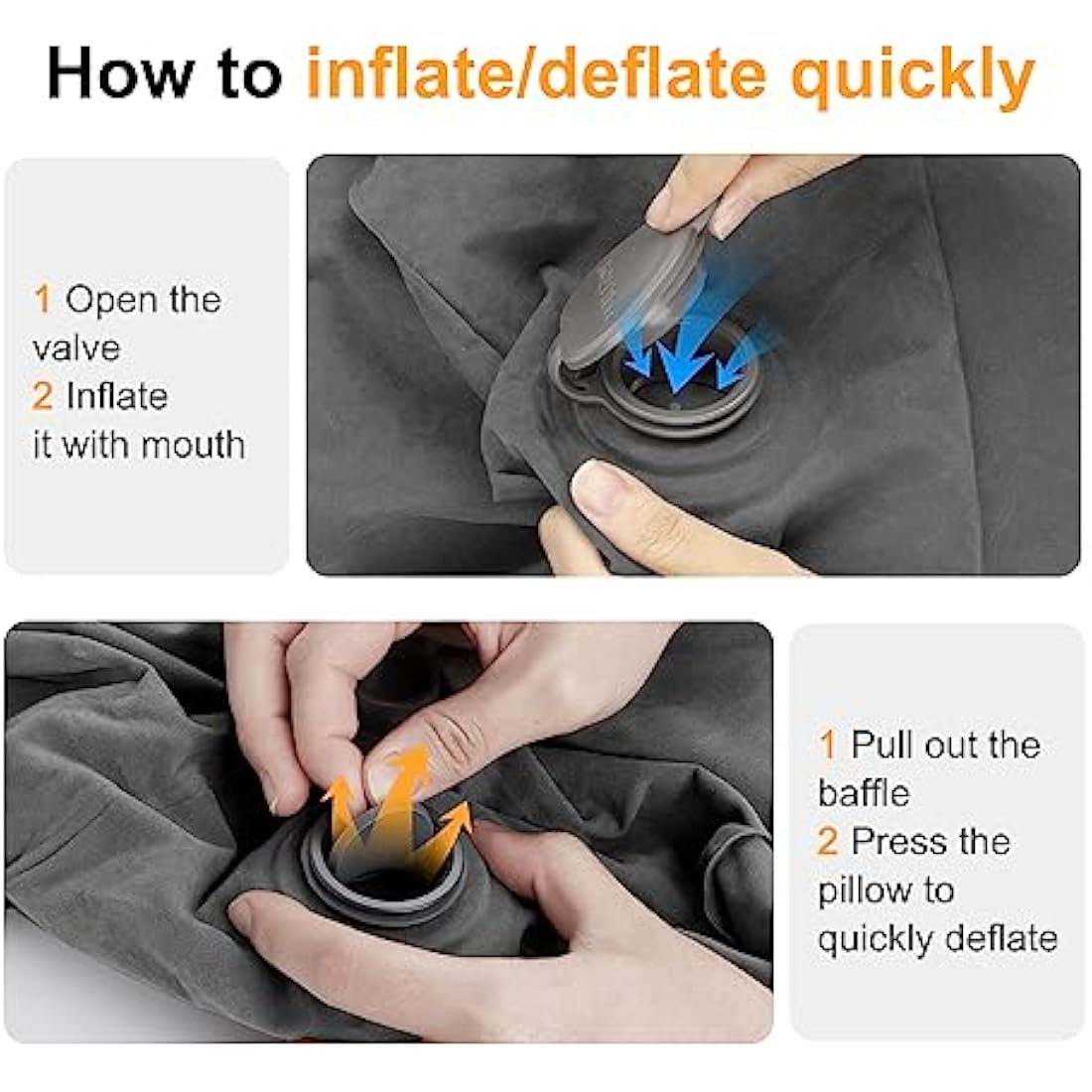 How to inflate/deflate quickly

1 Open the valve
2 Inflate it with mouth

1 Pull out the baffle
2 Press the pillow to quickly deflate