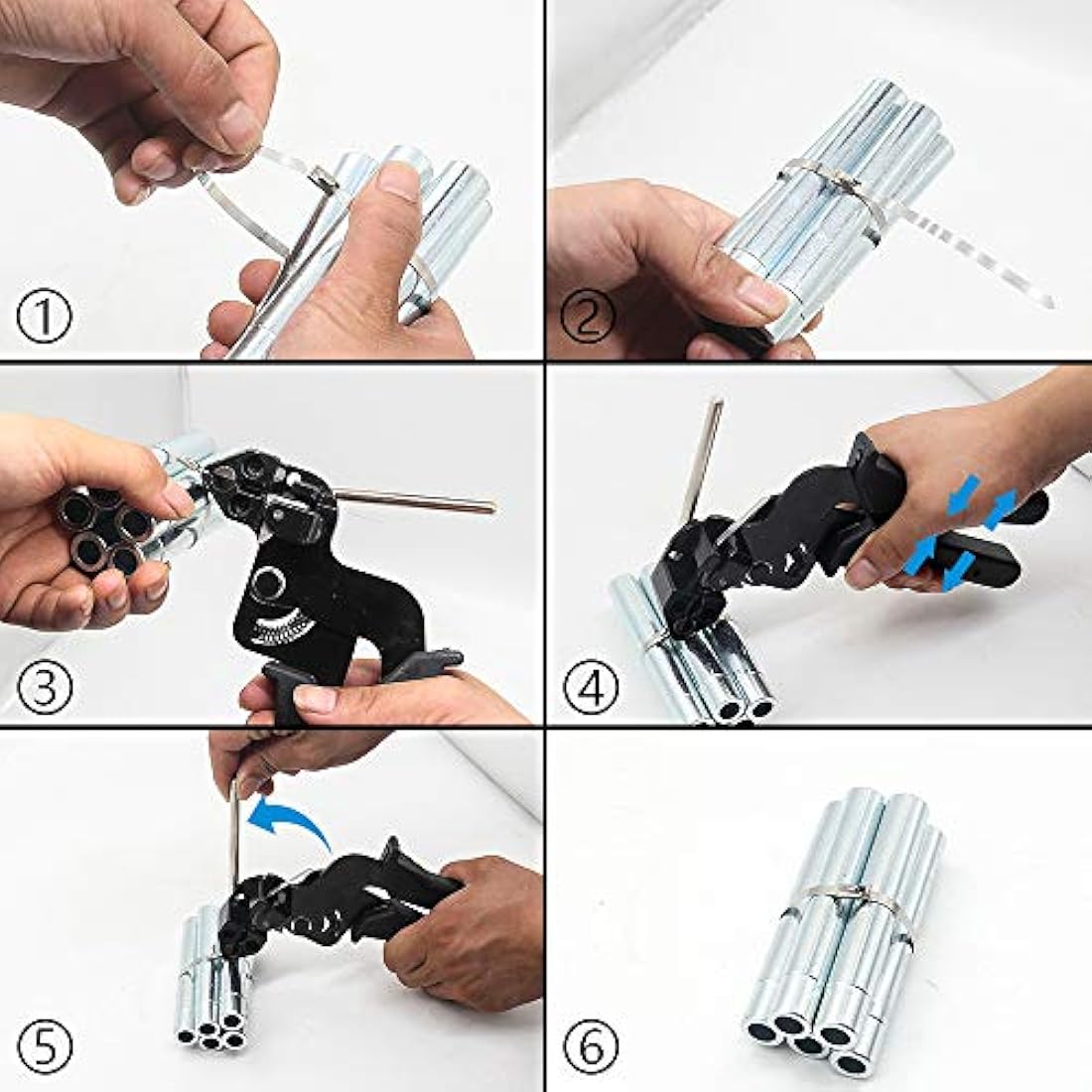 ①

②

③

④

⑤

⑥