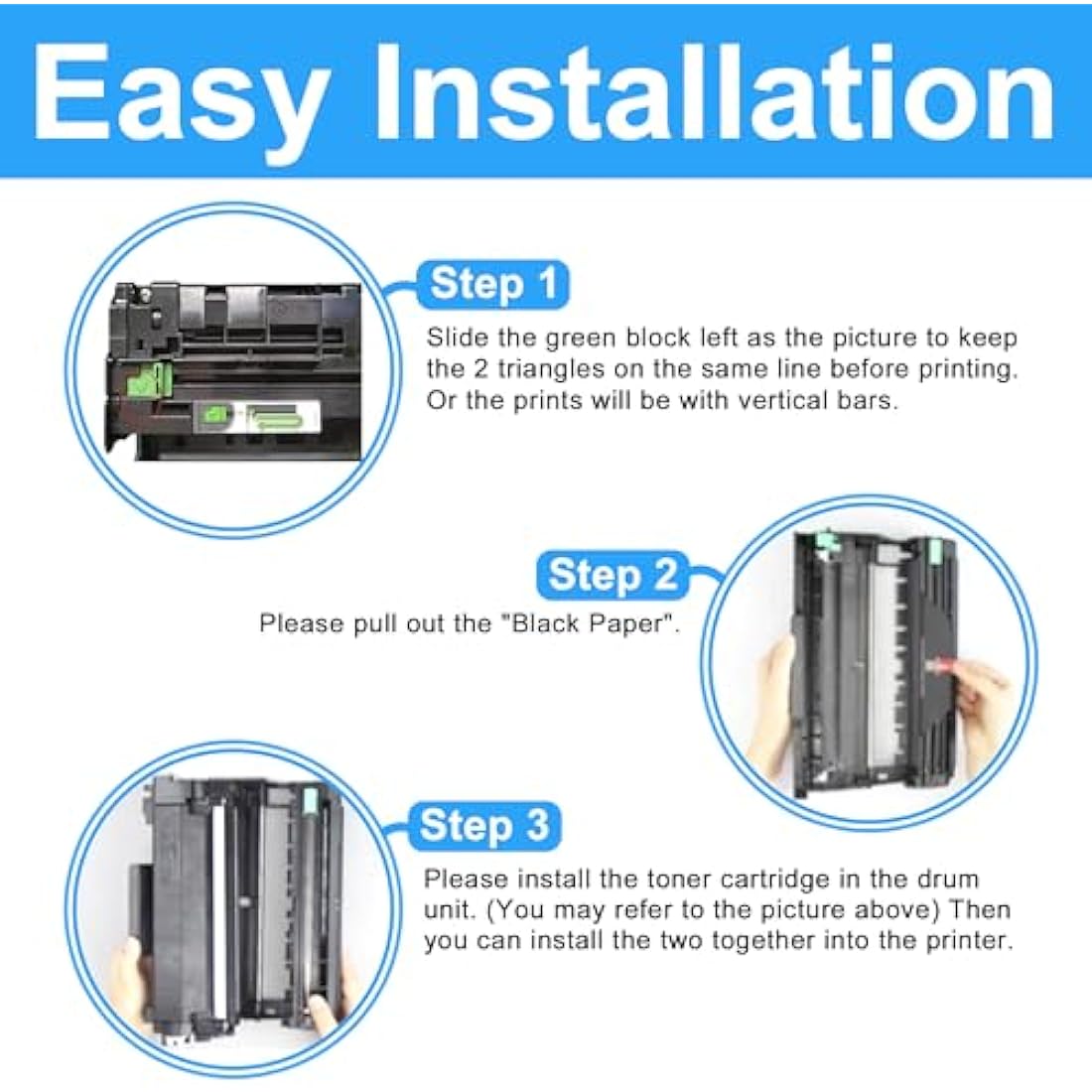 Easy Installation

Step 1
Slide the green block left as the picture to keep the 2 triangles on the same line before printing. Or the prints will be with vertical bars.

Step 2
Please pull out the "Black Paper".

Step 3
Please install the toner cartridge in the drum unit. (You may refer to the picture above) Then you can install the two together into the printer.