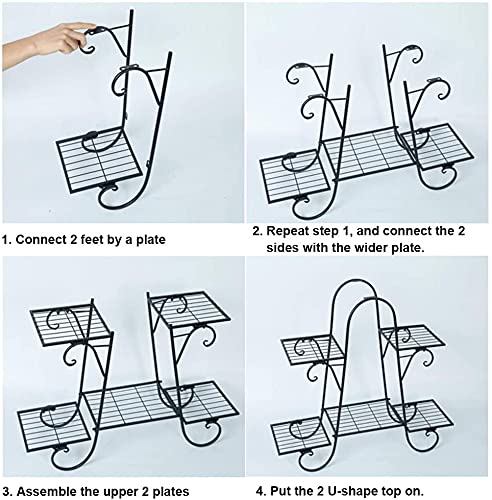 1. Connect 2 feet by a plate

2. Repeat step 1, and connect the 2 sides with the wider plate.

3. Assemble the upper 2 plates

4. Put the 2 U-shape top on.