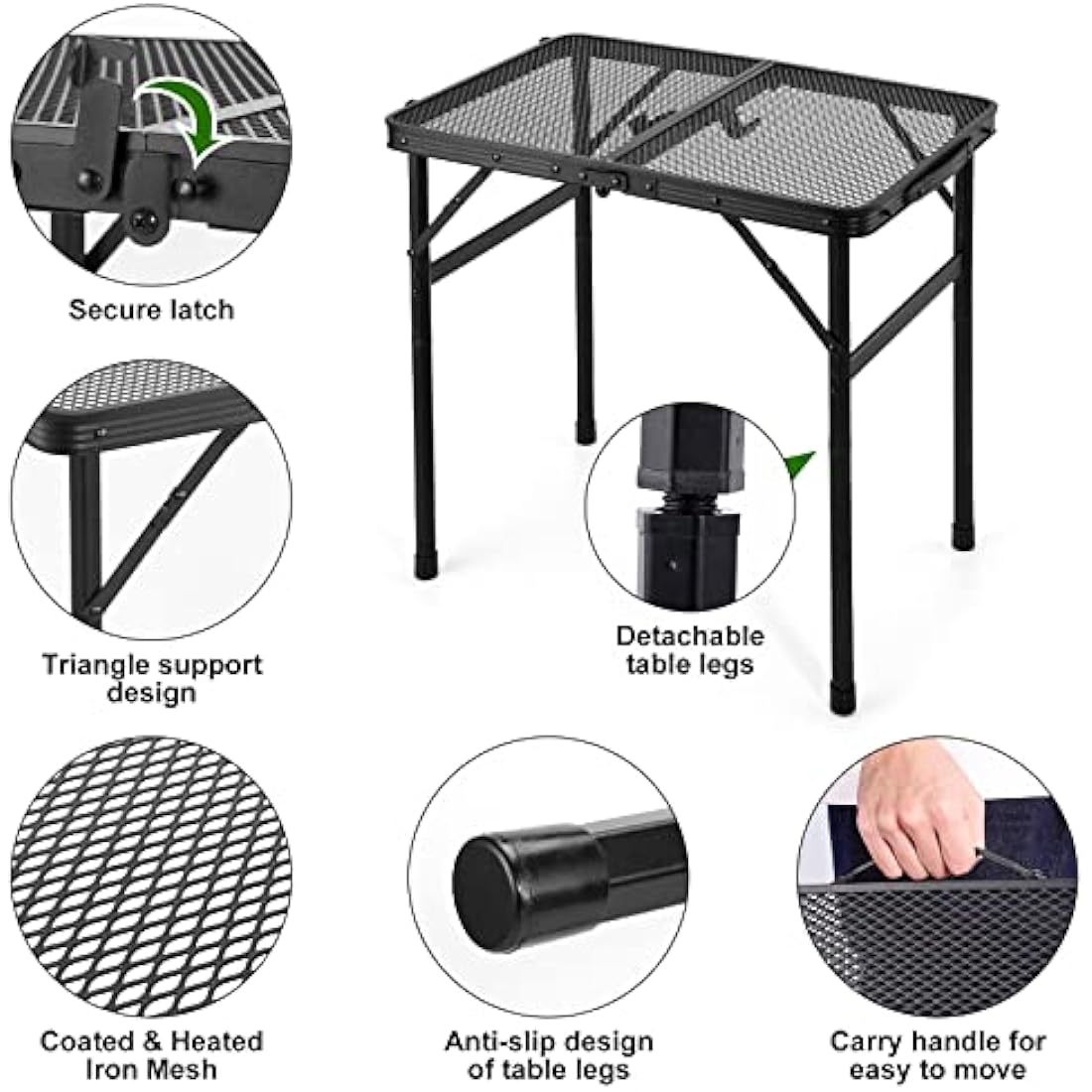 Secure latch

Triangle support design

Detachable table legs

Coated & Heated Iron Mesh

Anti-slip design of table legs

Carry handle for easy to move