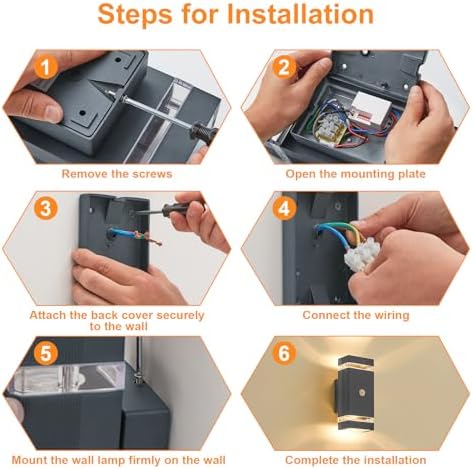 Steps for Installation

1

Remove the screws

2

Open the mounting plate

3

Attach the back cover securely to the wall

4

Connect the wiring

5

Mount the wall lamp firmly on the wall

6

Complete the installation