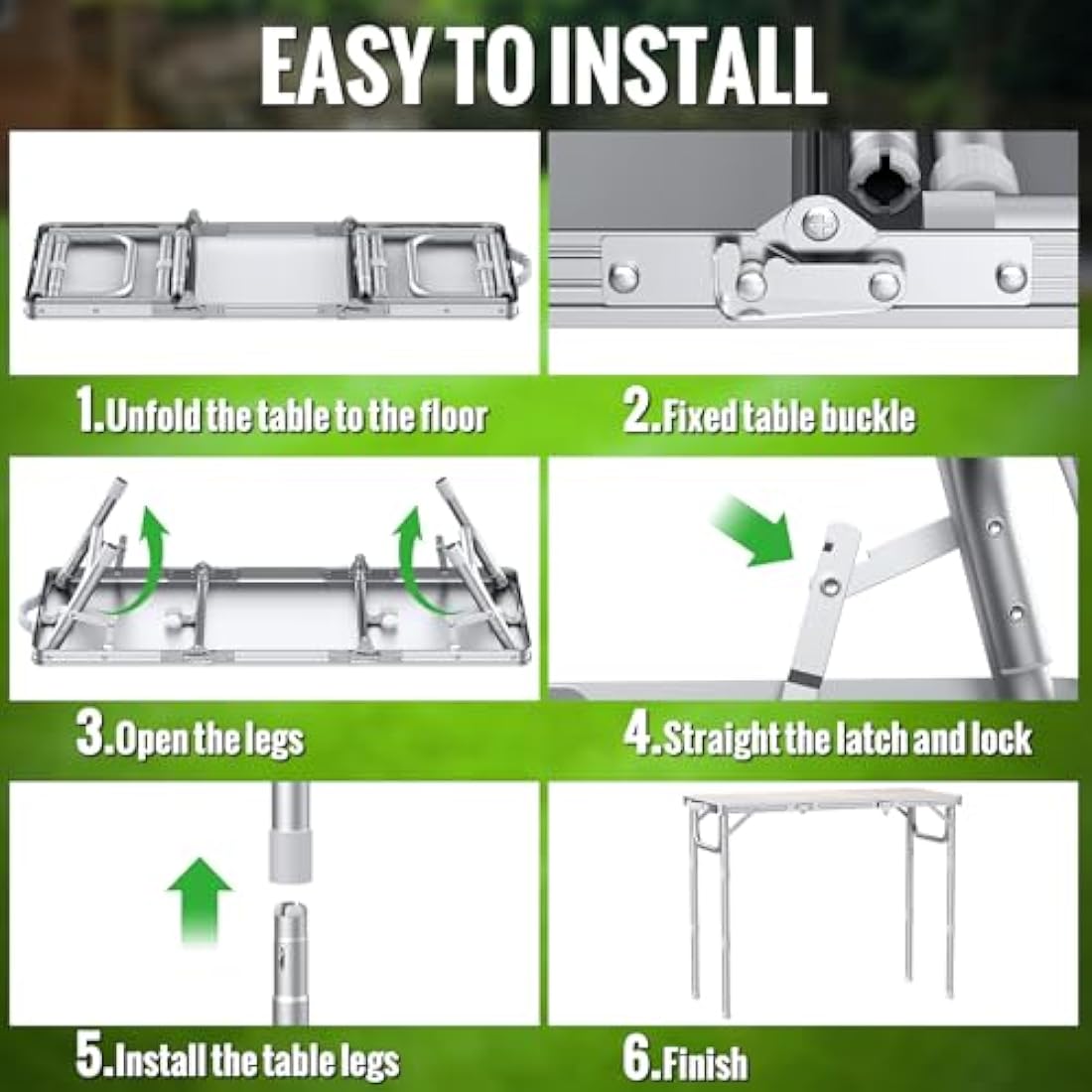 EASY TO INSTALL

1.Unfold the table to the floor

2.Fixed table buckle

3.Open the legs

4.Straight the latch and lock

5.Install the table legs

6.Finish