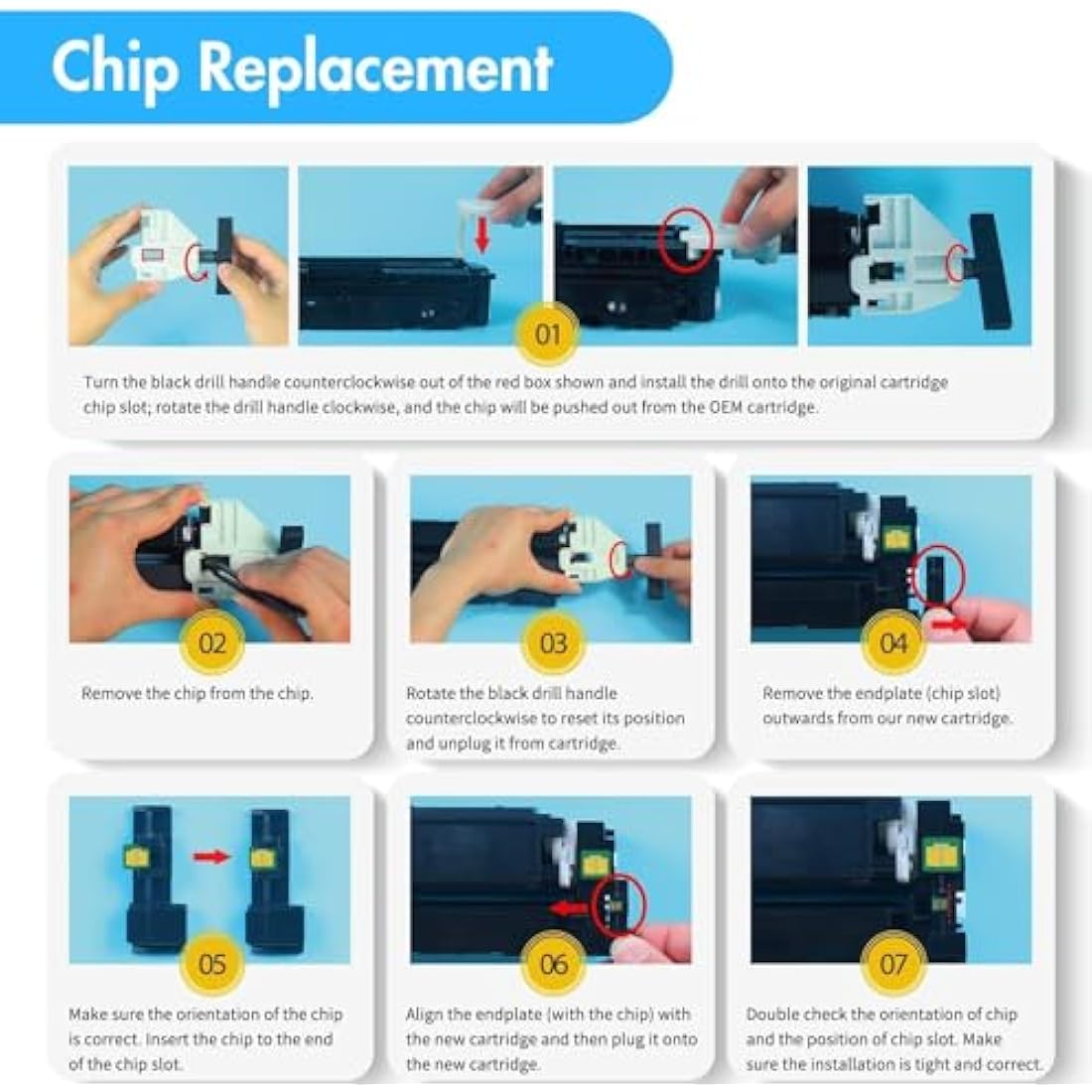 Chip Replacement

01

Turn the black drill handle counterclockwise out of the red box shown and install the drill onto the original cartridge chip slot; rotate the drill handle clockwise, and the chip will be pushed out from the OEM cartridge.

02

Remove the chip from the chip.

03

Rotate the black drill handle counterclockwise to reset its position and unplug it from cartridge.

04

Remove the endplate (chip slot) outwards from our new cartridge.

05

Make sure the orientation of the chip is correct. Insert the chip to the end of the chip slot.

06

Align the endplate (with the chip) with the new cartridge and then plug it onto the new cartridge.

07

Double check the orientation of chip and the position of chip slot. Make sure the installation is tight and correct.