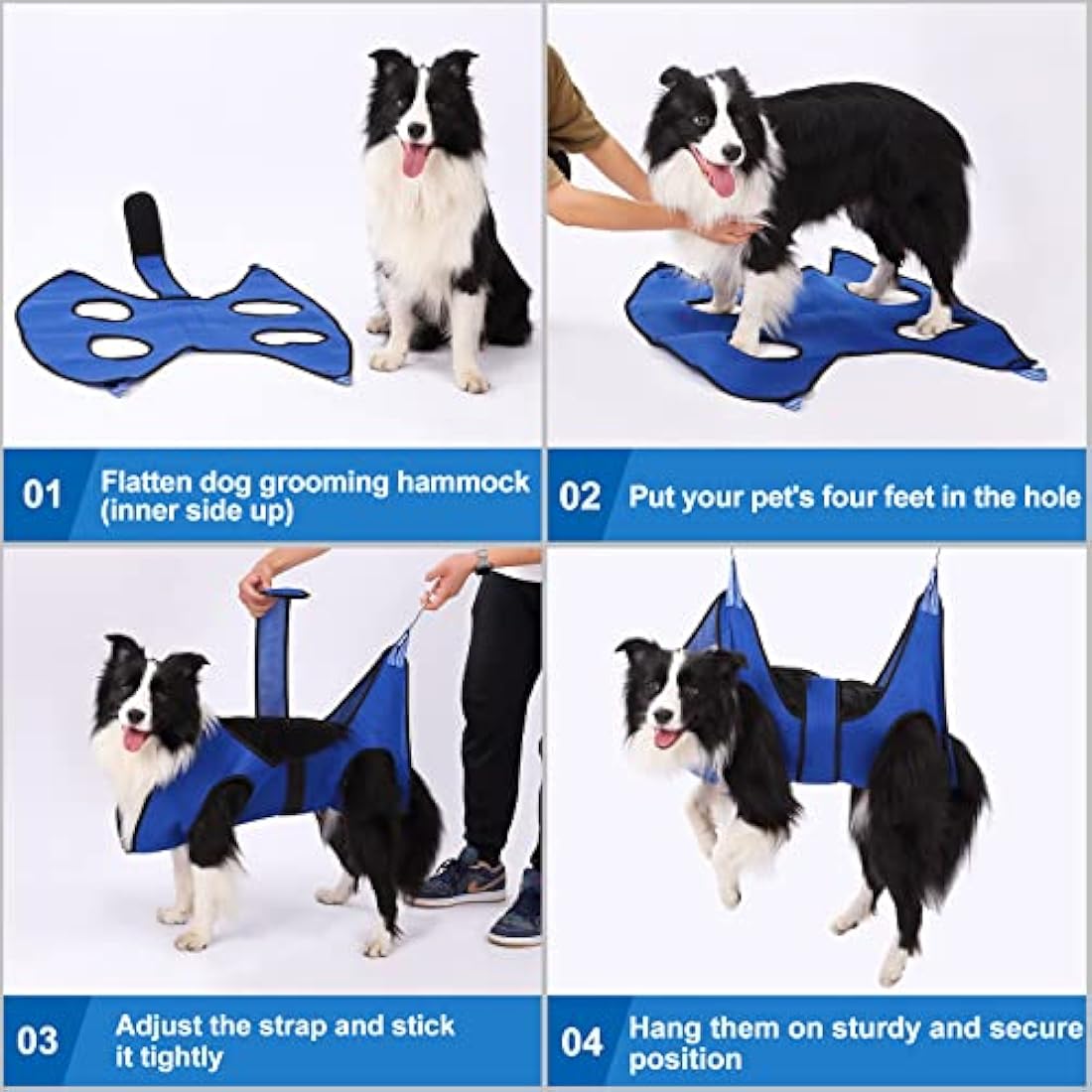 01 Flatten dog grooming hammock (inner side up)

02 Put your pet's four feet in the hole

03 Adjust the strap and stick it tightly

04 Hang them on sturdy and secure position