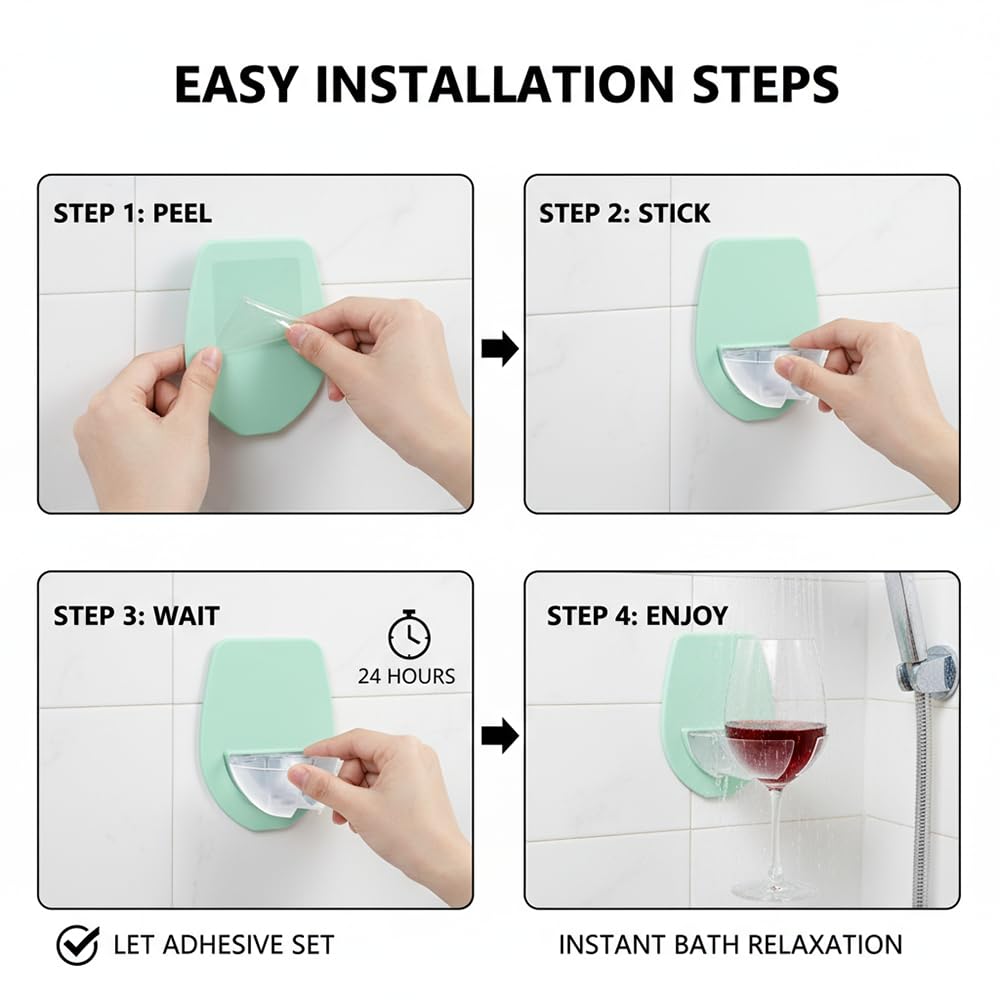 EASY INSTALLATION STEPS

STEP 1: PEEL

STEP 2: STICK

STEP 3: WAIT

24 HOURS

STEP 4: ENJOY

LET ADHESIVE SET

INSTANT BATH RELAXATION