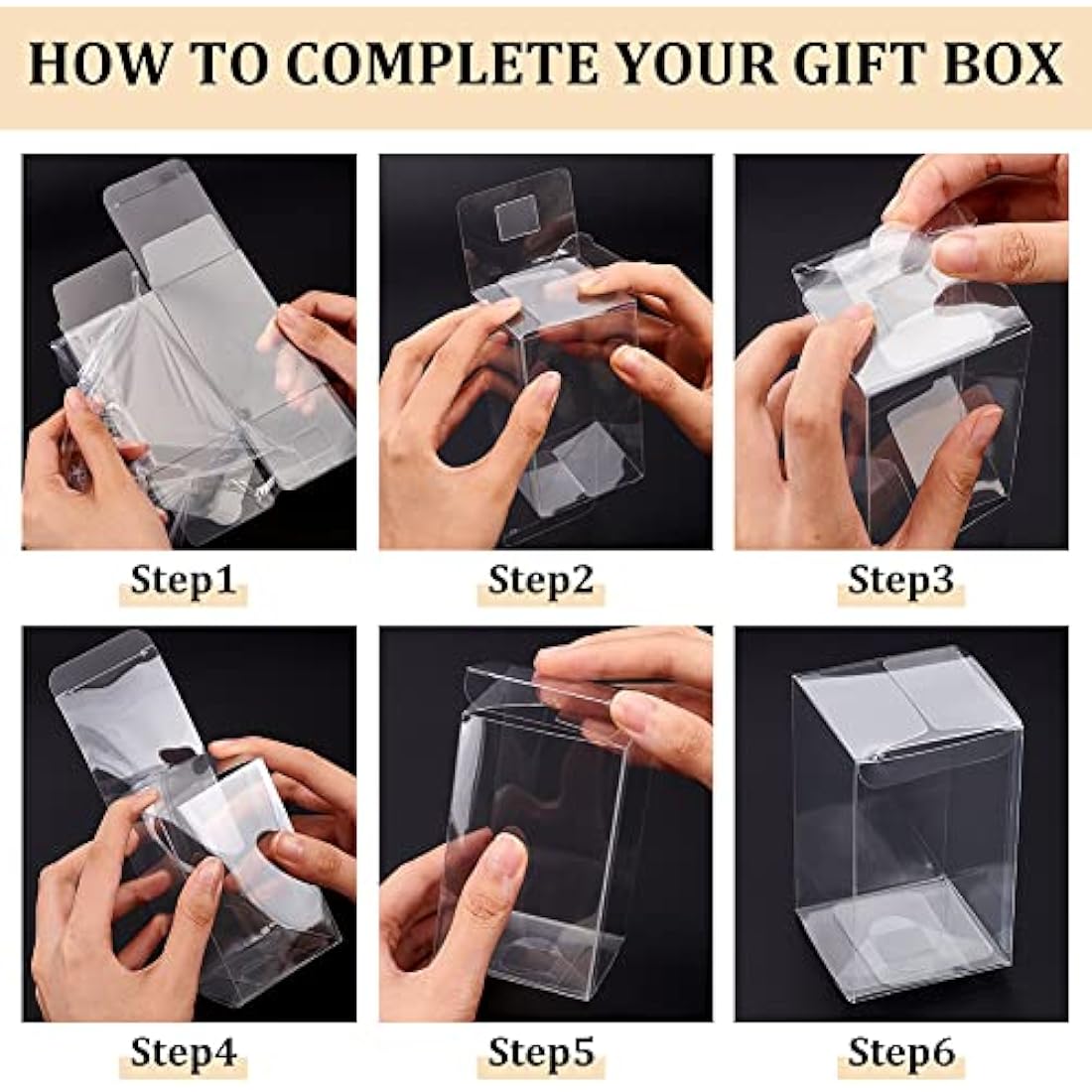 HOW TO COMPLETE YOUR GIFT BOX

Step1

Step2

Step3

Step4

Step5

Step6