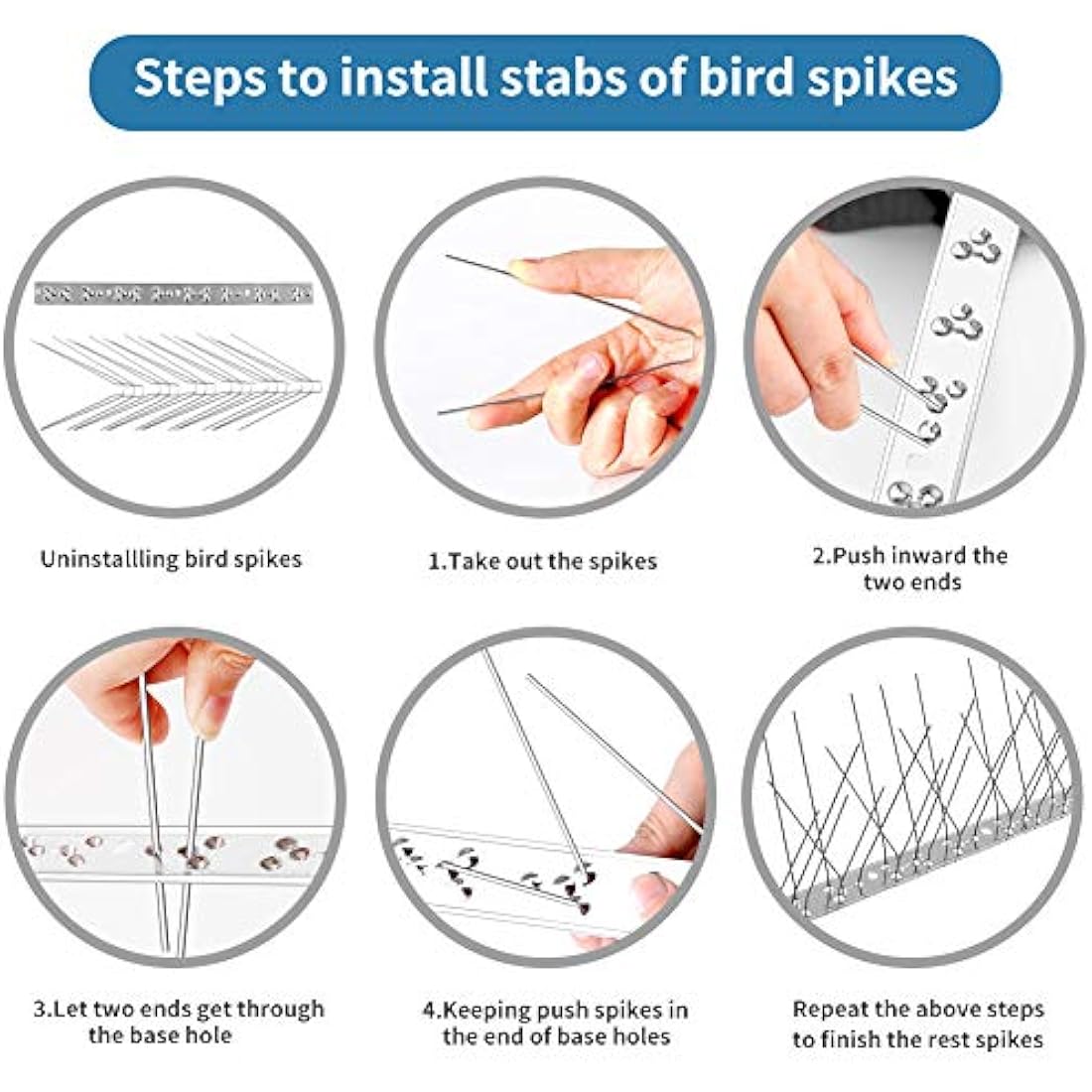 Steps to install stabs of bird spikes

Uninstallling bird spikes

1.Take out the spikes

2.Push inward the two ends

3.Let two ends get through the base hole

4.Keeping push spikes in the end of base holes

Repeat the above steps to finish the rest spikes