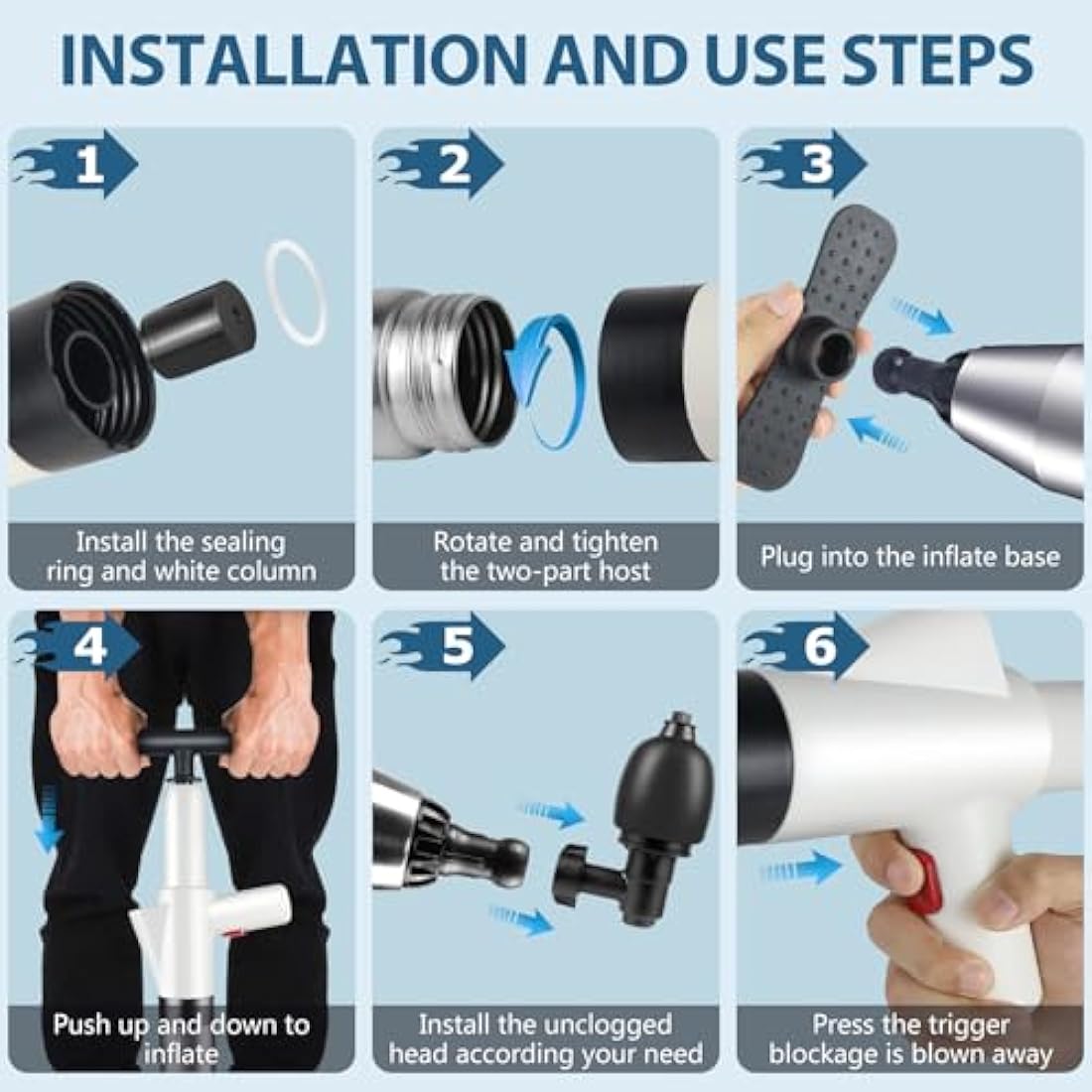 INSTALLATION AND USE STEPS

1

Install the sealing ring and white column

2

Rotate and tighten the two-part host

3

Plug into the inflate base

4

Push up and down to inflate

5

Install the unclogged head according your need

6

Press the trigger blockage is blown away